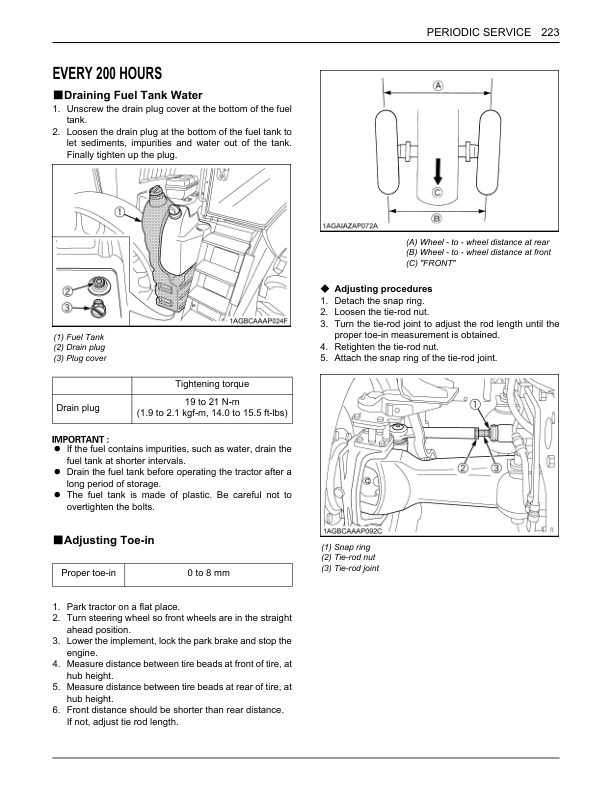 PERIODIC SERVICE 223

EVERY 200 HOURS

■Draining Fuel Tank Water

1. Unscrew the drain plug cover at the bottom of the fuel tank.
2. Loosen the drain plug at the bottom of the fuel tank to let sediments, impurities and water out of the tank. Finally tighten up the plug.

①
②
③
1AGBCAAAP024F

(1) Fuel Tank
(2) Drain plug
(3) Plug cover

| | Tightening torque |
|---|---|
| Drain plug | 19 to 21 N-m (1.9 to 2.1 kgf-m, 14.0 to 15.5 ft-lbs) |

IMPORTANT :
● If the fuel contains impurities, such as water, drain the fuel tank at shorter intervals.
● Drain the fuel tank before operating the tractor after a long period of storage.
● The fuel tank is made of plastic. Be careful not to overtighten the bolts.

■Adjusting Toe-in

| Proper toe-in | 0 to 8 mm |
|---|---|

1. Park tractor on a flat place.
2. Turn steering wheel so front wheels are in the straight ahead position.
3. Lower the implement, lock the park brake and stop the engine.
4. Measure distance between tire beads at front of tire, at hub height.
5. Measure distance between tire beads at rear of tire, at hub height.
6. Front distance should be shorter than rear distance. If not, adjust tie rod length.

Ⓐ
Ⓒ
Ⓑ
1AGAIAZAP072A

(A) Wheel - to - wheel distance at rear
(B) Wheel - to - wheel distance at front
(C) "FRONT"

◆ Adjusting procedures
1. Detach the snap ring.
2. Loosen the tie-rod nut.
3. Turn the tie-rod joint to adjust the rod length until the proper toe-in measurement is obtained.
4. Retighten the tie-rod nut.
5. Attach the snap ring of the tie-rod joint.

①
②
③
1AGBCAAAP092C

(1) Snap ring
(2) Tie-rod nut
(3) Tie-rod joint