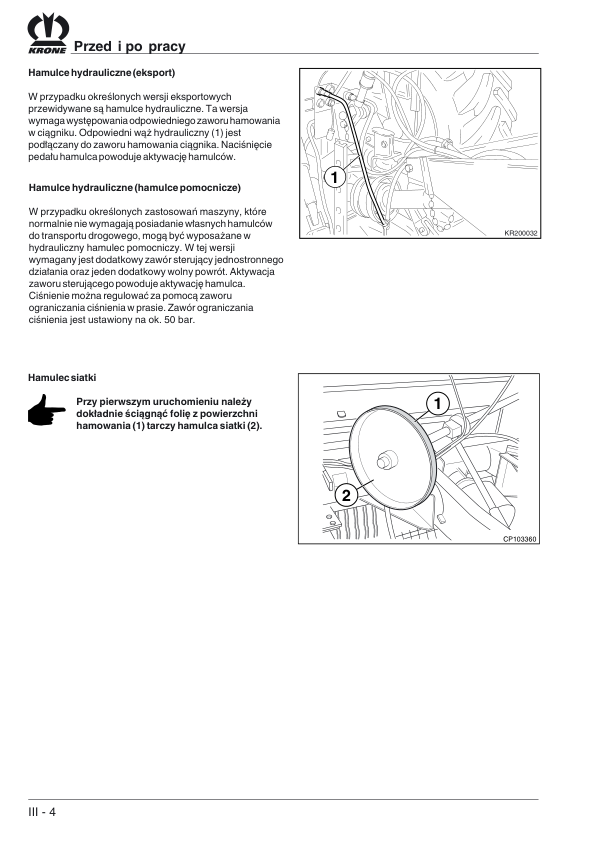 KRONE
Przed i po pracy

Hamulce hydrauliczne (eksport)

W przypadku określonych wersji eksportowych przewidywane są hamulce hydrauliczne. Ta wersja wymaga występowania odpowiedniego zaworu hamowania w ciągniku. Odpowiedni wąż hydrauliczny (1) jest podłączany do zaworu hamowania ciągnika. Naciśnięcie pedału hamulca powoduje aktywację hamulców.

1

KR200032

Hamulce hydrauliczne (hamulce pomocnicze)

W przypadku określonych zastosowań maszyny, które normalnie nie wymagają posiadanie własnych hamulców do transportu drogowego, mogą być wyposażane w hydrauliczny hamulec pomocniczy. W tej wersji wymagany jest dodatkowy zawór sterujący jednostronnego działania oraz jeden dodatkowy wolny powrót. Aktywacja zaworu sterującego powoduje aktywację hamulca. Ciśnienie można regulować za pomocą zaworu ograniczania ciśnienia w prasie. Zawór ograniczania ciśnienia jest ustawiony na ok. 50 bar.

Hamulec siatki

Przy pierwszym uruchomieniu należy dokładnie ściągnąć folię z powierzchni hamowania (1) tarczy hamulca siatki (2).

1

2

CP103360

III - 4