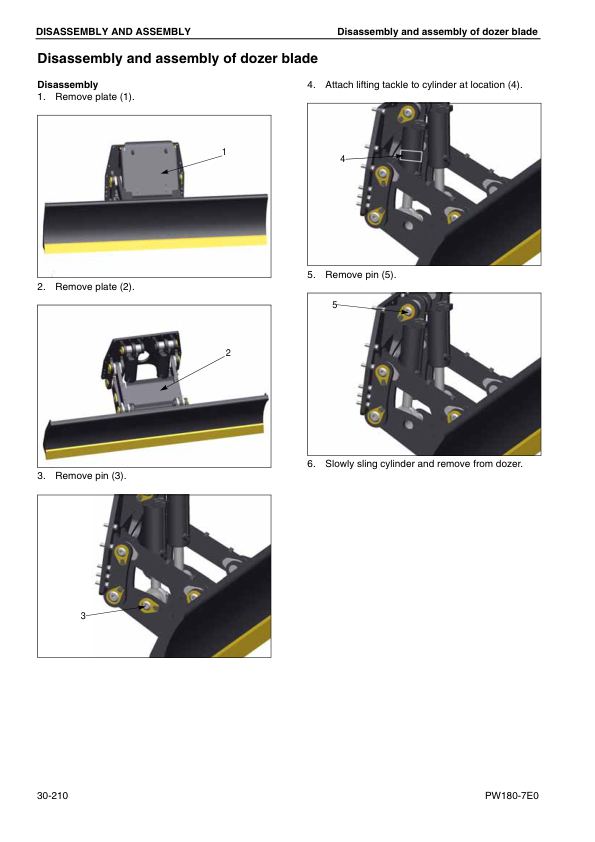 DISASSEMBLY AND ASSEMBLY

Disassembly and assembly of dozer blade

Disassembly and assembly of dozer blade

Disassembly

1. Remove plate (1).

1

2. Remove plate (2).

2

3. Remove pin (3).

3

4. Attach lifting tackle to cylinder at location (4).

4

5. Remove pin (5).

5

6. Slowly sling cylinder and remove from dozer.

30-210

PW180-7E0