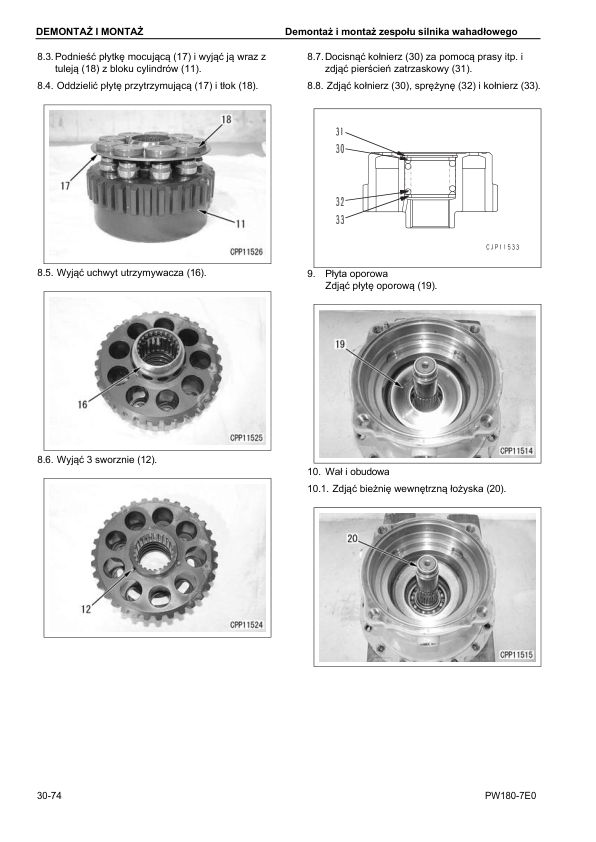 DEMONTAŻ I MONTAŻ

Demontaż i montaż zespołu silnika wahadłowego

8.3. Podnieść płytkę mocującą (17) i wyjąć ją wraz z tuleją (18) z bloku cylindrów (11).

8.4. Oddzielić płytę przytrzymującą (17) i tłok (18).

18

17

11

CPP11526

8.5. Wyjąć uchwyt utrzymywacza (16).

16

CPP11525

8.6. Wyjąć 3 sworznie (12).

12

CPP11524

8.7. Docisnąć kołnierz (30) za pomocą prasy itp. i zdjąć pierścień zatrzaskowy (31).

8.8. Zdjąć kołnierz (30), sprężynę (32) i kołnierz (33).

31

30

32

33

CJP11533

9. Płyta oporowa
Zdjąć płytę oporową (19).

19

CPP11514

10. Wał i obudowa

10.1. Zdjąć bieżnię wewnętrzną łożyska (20).

20

CPP11515

30-74

PW180-7E0