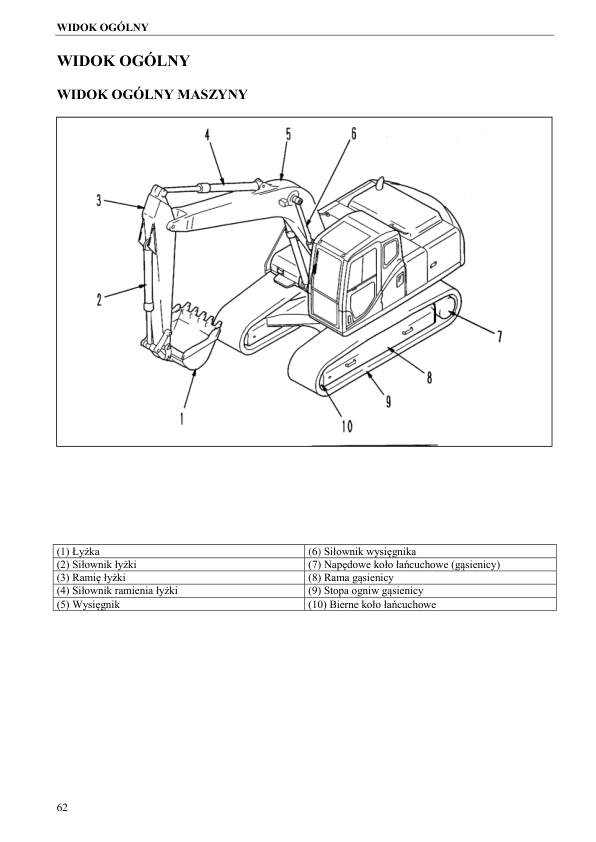 WIDOK OGÓLNY

WIDOK OGÓLNY

WIDOK OGÓLNY MASZYNY

4 5 6
3
2
7
8
9
1
10

| (1) Łyżka | (6) Siłownik wysięgnika |
|---|---|
| (2) Siłownik łyżki | (7) Napędowe koło łańcuchowe (gąsienicy) |
| (3) Ramię łyżki | (8) Rama gąsienicy |
| (4) Siłownik ramienia łyżki | (9) Stopa ogniw gąsienicy |
| (5) Wysięgnik | (10) Bierne koło łańcuchowe |

62