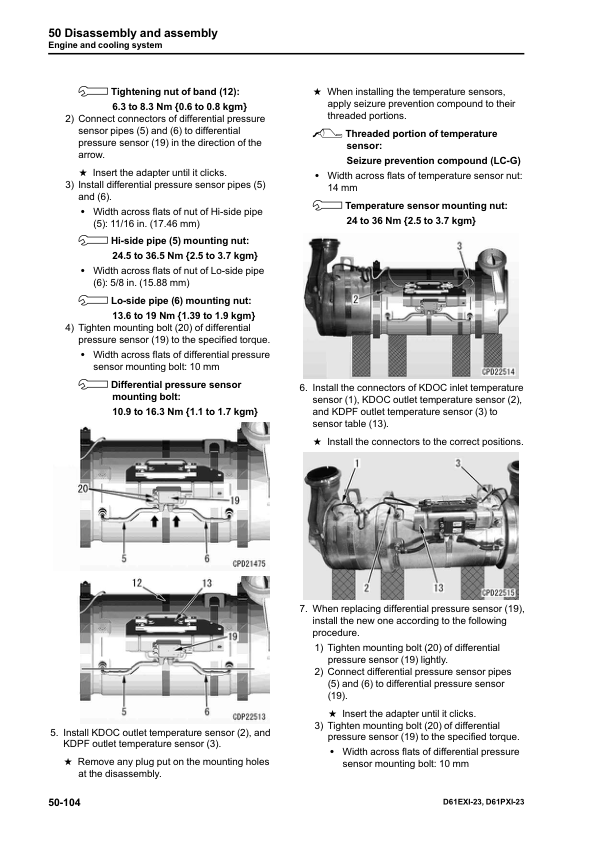 50 Disassembly and assembly
Engine and cooling system

Tightening nut of band (12):
6.3 to 8.3 Nm {0.6 to 0.8 kgm}

2) Connect connectors of differential pressure sensor pipes (5) and (6) to differential pressure sensor (19) in the direction of the arrow.

★ Insert the adapter until it clicks.

3) Install differential pressure sensor pipes (5) and (6).

• Width across flats of nut of Hi-side pipe (5): 11/16 in. (17.46 mm)

Hi-side pipe (5) mounting nut:
24.5 to 36.5 Nm {2.5 to 3.7 kgm}

• Width across flats of nut of Lo-side pipe (6): 5/8 in. (15.88 mm)

Lo-side pipe (6) mounting nut:
13.6 to 19 Nm {1.39 to 1.9 kgm}

4) Tighten mounting bolt (20) of differential pressure sensor (19) to the specified torque.

• Width across flats of differential pressure sensor mounting bolt: 10 mm

Differential pressure sensor mounting bolt:
10.9 to 16.3 Nm {1.1 to 1.7 kgm}

20
19
5
6
CPD21475

12
13
19
5
6
CDP22513

5. Install KDOC outlet temperature sensor (2), and KDPF outlet temperature sensor (3).

★ Remove any plug put on the mounting holes at the disassembly.

★ When installing the temperature sensors, apply seizure prevention compound to their threaded portions.

Threaded portion of temperature sensor:
Seizure prevention compound (LC-G)

• Width across flats of temperature sensor nut: 14 mm

Temperature sensor mounting nut:
24 to 36 Nm {2.5 to 3.7 kgm}

3
2
CPD22514

6. Install the connectors of KDOC inlet temperature sensor (1), KDOC outlet temperature sensor (2), and KDPF outlet temperature sensor (3) to sensor table (13).

★ Install the connectors to the correct positions.

1
3
2
13
CPD22515

7. When replacing differential pressure sensor (19), install the new one according to the following procedure.

1) Tighten mounting bolt (20) of differential pressure sensor (19) lightly.
2) Connect differential pressure sensor pipes (5) and (6) to differential pressure sensor (19).

★ Insert the adapter until it clicks.

3) Tighten mounting bolt (20) of differential pressure sensor (19) to the specified torque.

• Width across flats of differential pressure sensor mounting bolt: 10 mm

50-104
D61EXI-23, D61PXI-23