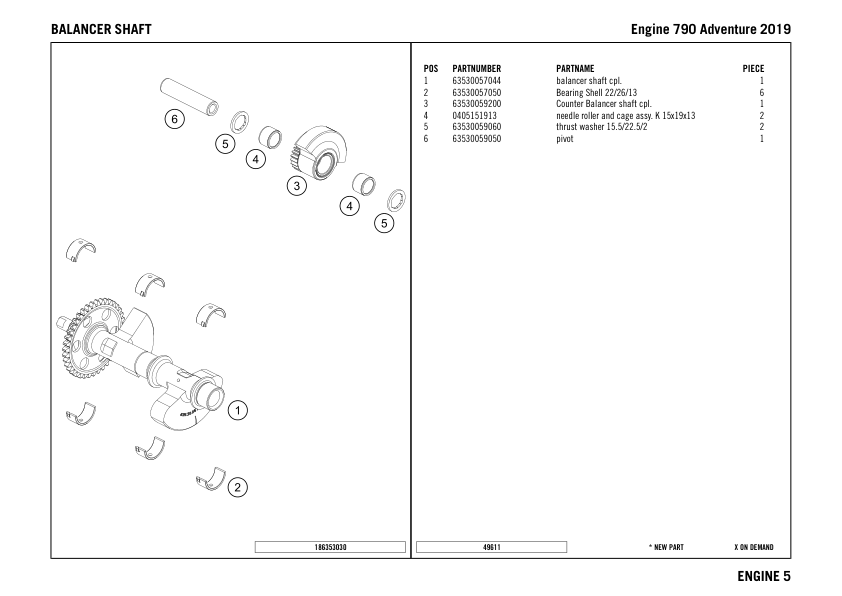 BALANCER SHAFT

Engine 790 Adventure 2019

6
5
4
3
4
5
1
2

186353030

| POS | PARTNUMBER | PARTNAME | PIECE |
|---|---|---|---|
| 1 | 63530057044 | balancer shaft cpl. | 1 |
| 2 | 63530057050 | Bearing Shell 22/26/13 | 6 |
| 3 | 63530059200 | Counter Balancer shaft cpl. | 1 |
| 4 | 0405151913 | needle roller and cage assy. K 15x19x13 | 2 |
| 5 | 63530059060 | thrust washer 15.5/22.5/2 | 2 |
| 6 | 63530059050 | pivot | 1 |

49611

* NEW PART

X ON DEMAND

ENGINE 5