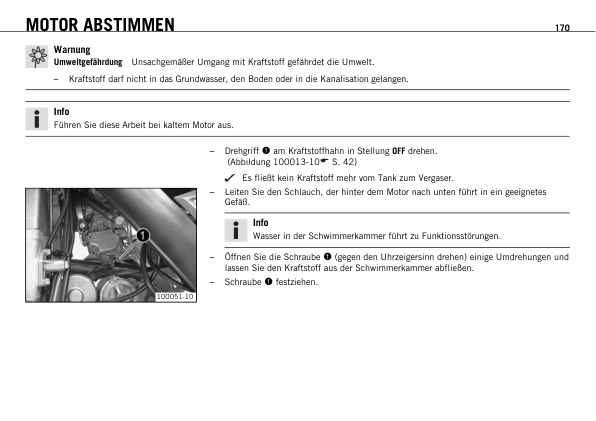 MOTOR ABSTIMMEN

170

Warnung

Umweltgefährdung Unsachgemäßer Umgang mit Kraftstoff gefährdet die Umwelt.

– Kraftstoff darf nicht in das Grundwasser, den Boden oder in die Kanalisation gelangen.

Info

Führen Sie diese Arbeit bei kaltem Motor aus.

1

100051-10

– Drehgriff ❶ am Kraftstoffhahn in Stellung OFF drehen. (Abbildung 100013-10☛ S. 42)

✓ Es fließt kein Kraftstoff mehr vom Tank zum Vergaser.

– Leiten Sie den Schlauch, der hinter dem Motor nach unten führt in ein geeignetes Gefäß.

Info

Wasser in der Schwimmerkammer führt zu Funktionsstörungen.

– Öffnen Sie die Schraube ❶ (gegen den Uhrzeigersinn drehen) einige Umdrehungen und lassen Sie den Kraftstoff aus der Schwimmerkammer abfließen.

– Schraube ❶ festziehen.