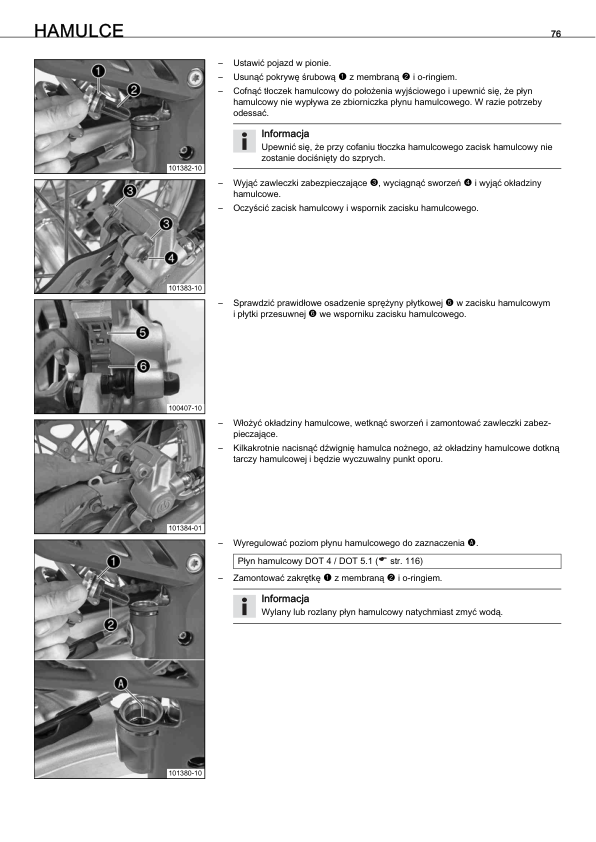 HAMULCE

76

1
2
101382-10

– Ustawić pojazd w pionie.
– Usunąć pokrywę śrubową ❶ z membraną ❷ i o-ringiem.
– Cofnąć tłoczek hamulcowy do położenia wyjściowego i upewnić się, że płyn hamulcowy nie wypływa ze zbiorniczka płynu hamulcowego. W razie potrzeby odessać.

Informacja
Upewnić się, że przy cofaniu tłoczka hamulcowego zacisk hamulcowy nie zostanie dociśnięty do szprych.

3
3
4
101383-10

– Wyjąć zawleczki zabezpieczające ❸, wyciągnąć sworzeń ❹ i wyjąć okładziny hamulcowe.
– Oczyścić zacisk hamulcowy i wspornik zacisku hamulcowego.

5
6
100407-10

– Sprawdzić prawidłowe osadzenie sprężyny płytkowej ❺ w zacisku hamulcowym i płytki przesuwnej ❻ we wsporniku zacisku hamulcowego.

101384-01

– Włożyć okładziny hamulcowe, wetknąć sworzeń i zamontować zawleczki zabezpieczające.
– Kilkakrotnie nacisnąć dźwignię hamulca nożnego, aż okładziny hamulcowe dotkną tarczy hamulcowej i będzie wyczuwalny punkt oporu.

1
2
A
101380-10

– Wyregulować poziom płynu hamulcowego do zaznaczenia Ⓐ.

Płyn hamulcowy DOT 4 / DOT 5.1 (☛ str. 116)

– Zamontować zakrętkę ❶ z membraną ❷ i o-ringiem.

Informacja
Wylany lub rozlany płyn hamulcowy natychmiast zmyć wodą.