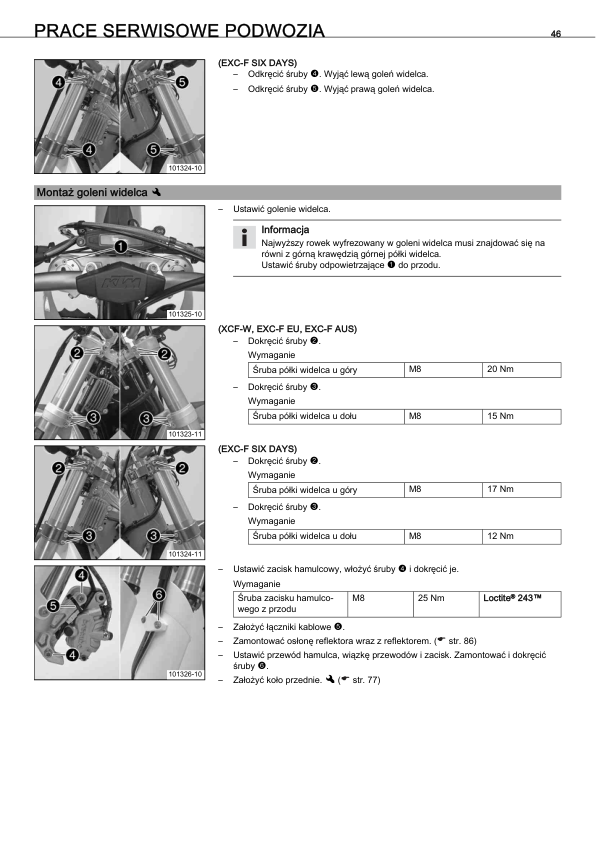 PRACE SERWISOWE PODWOZIA 46

4 5
4 5
101324-10

(EXC-F SIX DAYS)
– Odkręcić śruby ❹. Wyjąć lewą goleń widelca.
– Odkręcić śruby ❺. Wyjąć prawą goleń widelca.

Montaż goleni widelca

1
101325-10

– Ustawić golenie widelca.

Informacja
Najwyższy rowek wyfrezowany w goleni widelca musi znajdować się na równi z górną krawędzią górnej półki widelca.
Ustawić śruby odpowietrzające ❶ do przodu.

2 2
3 3
101323-11

(XCF-W, EXC-F EU, EXC-F AUS)
– Dokręcić śruby ❷.
Wymaganie

| Śruba półki widelca u góry | M8 | 20 Nm |
|---|---|---|

– Dokręcić śruby ❸.
Wymaganie

| Śruba półki widelca u dołu | M8 | 15 Nm |
|---|---|---|

2 2
3 3
101324-11

(EXC-F SIX DAYS)
– Dokręcić śruby ❷.
Wymaganie

| Śruba półki widelca u góry | M8 | 17 Nm |
|---|---|---|

– Dokręcić śruby ❸.
Wymaganie

| Śruba półki widelca u dołu | M8 | 12 Nm |
|---|---|---|

4
5
4
6
101326-10

– Ustawić zacisk hamulcowy, włożyć śruby ❹ i dokręcić je.
Wymaganie

| Śruba zacisku hamulcowego z przodu | M8 | 25 Nm | Loctite® 243™ |
|---|---|---|---|

– Założyć łączniki kablowe ❺.
– Zamontować osłonę reflektora wraz z reflektorem. (☛ str. 86)
– Ustawić przewód hamulca, wiązkę przewodów i zacisk. Zamontować i dokręcić śruby ❻.
– Założyć koło przednie. (☛ str. 77)