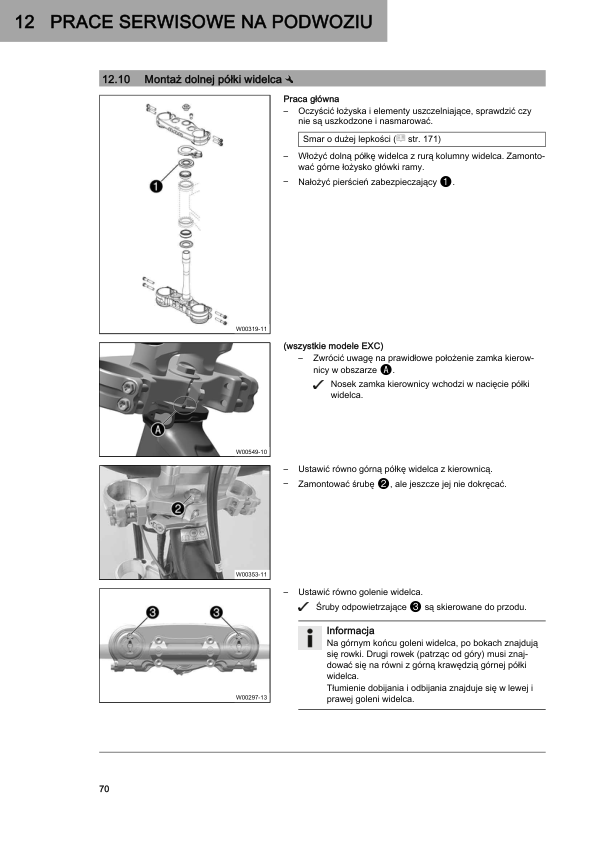 12 PRACE SERWISOWE NA PODWOZIU

12.10 Montaż dolnej półki widelca

1

W00319-11

Praca główna
– Oczyścić łożyska i elementy uszczelniające, sprawdzić czy nie są uszkodzone i nasmarować.

Smar o dużej lepkości ( str. 171)

– Włożyć dolną półkę widelca z rurą kolumny widelca. Zamontować górne łożysko główki ramy.
– Nałożyć pierścień zabezpieczający 1.

A

W00549-10

(wszystkie modele EXC)
– Zwrócić uwagę na prawidłowe położenie zamka kierownicy w obszarze A.
✓ Nosek zamka kierownicy wchodzi w nacięcie półki widelca.

2

W00353-11

– Ustawić równo górną półkę widelca z kierownicą.
– Zamontować śrubę 2, ale jeszcze jej nie dokręcać.

3 3

W00297-13

– Ustawić równo golenie widelca.
✓ Śruby odpowietrzające 3 są skierowane do przodu.

Informacja
Na górnym końcu goleni widelca, po bokach znajdują się rowki. Drugi rowek (patrząc od góry) musi znajdować się na równi z górną krawędzią górnej półki widelca.
Tłumienie dobijania i odbijania znajduje się w lewej i prawej goleni widelca.

70