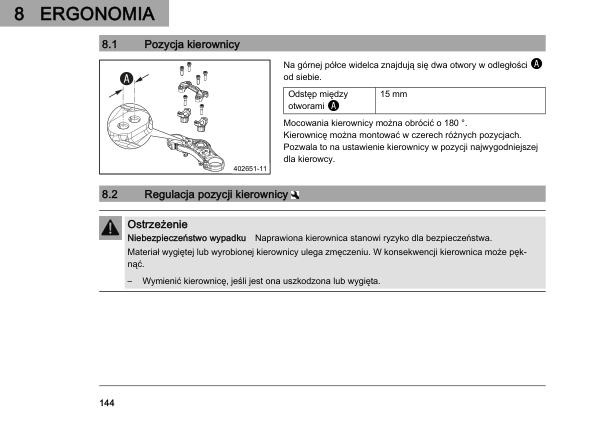 8 ERGONOMIA

8.1 Pozycja kierownicy

A

402651-11

Na górnej półce widelca znajdują się dwa otwory w odległości A od siebie.

| Odstęp między otworami A | 15 mm |
|---|---|

Mocowania kierownicy można obrócić o 180 °.
Kierownicę można montować w czerech różnych pozycjach.
Pozwala to na ustawienie kierownicy w pozycji najwygodniejszej dla kierowcy.

8.2 Regulacja pozycji kierownicy

Ostrzeżenie
Niebezpieczeństwo wypadku Naprawiona kierownica stanowi ryzyko dla bezpieczeństwa.
Materiał wygiętej lub wyrobionej kierownicy ulega zmęczeniu. W konsekwencji kierownica może pęknąć.

– Wymienić kierownicę, jeśli jest ona uszkodzona lub wygięta.

144