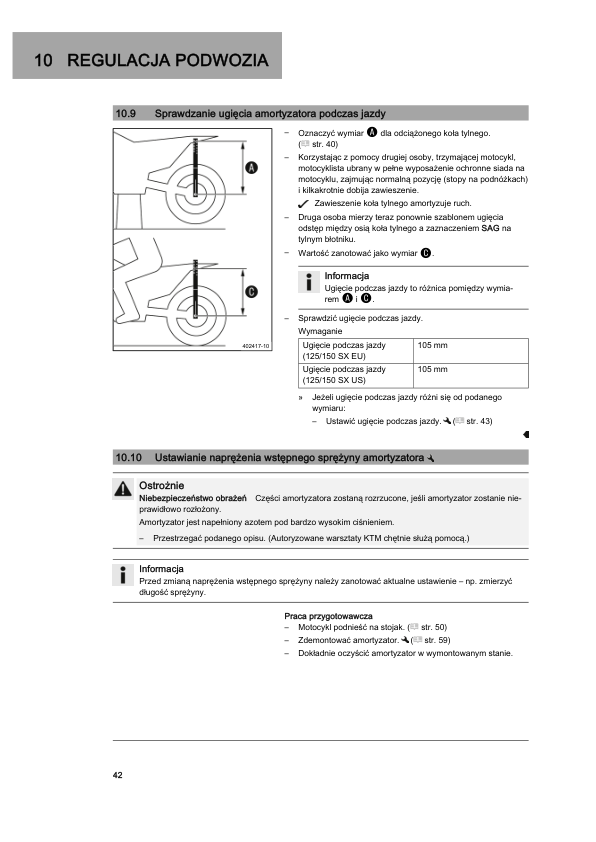 10 REGULACJA PODWOZIA

10.9 Sprawdzanie ugięcia amortyzatora podczas jazdy

A

C

402417-10

– Oznaczyć wymiar A dla odciążonego koła tylnego. ( str. 40)

– Korzystając z pomocy drugiej osoby, trzymającej motocykl, motocyklista ubrany w pełne wyposażenie ochronne siada na motocyklu, zajmując normalną pozycję (stopy na podnóżkach) i kilkakrotnie dobija zawieszenie.

✓ Zawieszenie koła tylnego amortyzuje ruch.

– Druga osoba mierzy teraz ponownie szablonem ugięcia odstęp między osią koła tylnego a zaznaczeniem SAG na tylnym błotniku.

– Wartość zanotować jako wymiar C.

Informacja
Ugięcie podczas jazdy to różnica pomiędzy wymiarem A i C.

– Sprawdzić ugięcie podczas jazdy.

Wymaganie

| Ugięcie podczas jazdy (125/150 SX EU) | 105 mm |
|---|---|
| Ugięcie podczas jazdy (125/150 SX US) | 105 mm |

» Jeżeli ugięcie podczas jazdy różni się od podanego wymiaru:

– Ustawić ugięcie podczas jazdy. ( str. 43)

10.10 Ustawianie naprężenia wstępnego sprężyny amortyzatora

Ostrożnie
Niebezpieczeństwo obrażeń Części amortyzatora zostaną rozrzucone, jeśli amortyzator zostanie nieprawidłowo rozłożony.
Amortyzator jest napełniony azotem pod bardzo wysokim ciśnieniem.
– Przestrzegać podanego opisu. (Autoryzowane warsztaty KTM chętnie służą pomocą.)

Informacja
Przed zmianą naprężenia wstępnego sprężyny należy zanotować aktualne ustawienie – np. zmierzyć długość sprężyny.

Praca przygotowawcza
– Motocykl podnieść na stojak. ( str. 50)
– Zdemontować amortyzator. ( str. 59)
– Dokładnie oczyścić amortyzator w wymontowanym stanie.

42