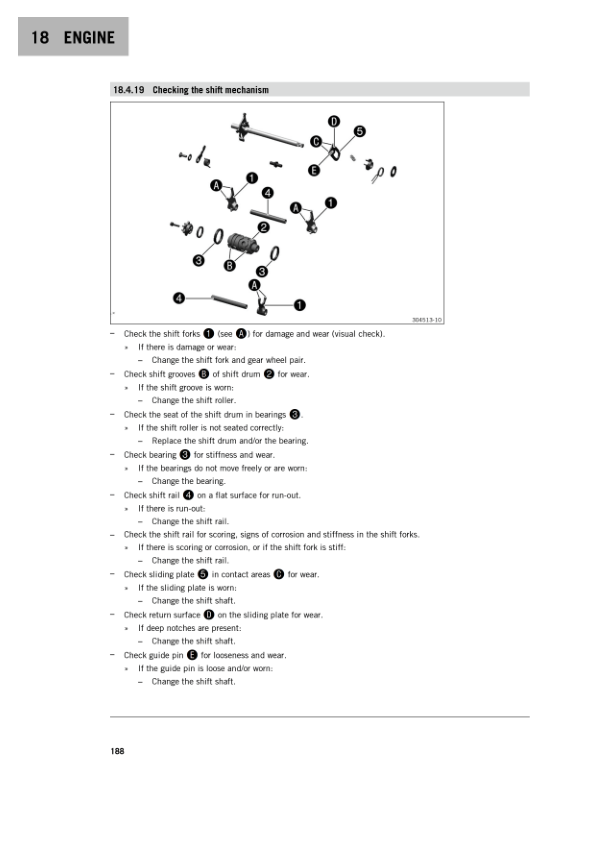 18 ENGINE

18.4.19 Checking the shift mechanism

D
5
C
E
A
1
4
A
1
2
3
B
3
A
4
1
304513-10

– Check the shift forks 1 (see A) for damage and wear (visual check).
» If there is damage or wear:
– Change the shift fork and gear wheel pair.
– Check shift grooves B of shift drum 2 for wear.
» If the shift groove is worn:
– Change the shift roller.
– Check the seat of the shift drum in bearings 3.
» If the shift roller is not seated correctly:
– Replace the shift drum and/or the bearing.
– Check bearing 3 for stiffness and wear.
» If the bearings do not move freely or are worn:
– Change the bearing.
– Check shift rail 4 on a flat surface for run-out.
» If there is run-out:
– Change the shift rail.
– Check the shift rail for scoring, signs of corrosion and stiffness in the shift forks.
» If there is scoring or corrosion, or if the shift fork is stiff:
– Change the shift rail.
– Check sliding plate 5 in contact areas C for wear.
» If the sliding plate is worn:
– Change the shift shaft.
– Check return surface D on the sliding plate for wear.
» If deep notches are present:
– Change the shift shaft.
– Check guide pin E for looseness and wear.
» If the guide pin is loose and/or worn:
– Change the shift shaft.

188