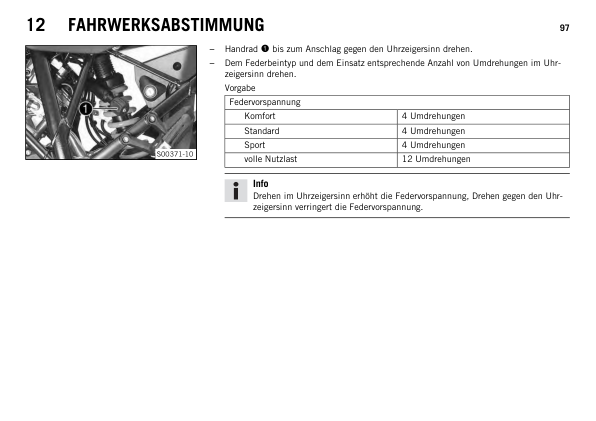 12 FAHRWERKSABSTIMMUNG

97

❶

S00371-10

– Handrad ❶ bis zum Anschlag gegen den Uhrzeigersinn drehen.

– Dem Federbeintyp und dem Einsatz entsprechende Anzahl von Umdrehungen im Uhrzeigersinn drehen.

Vorgabe

| Federvorspannung | |
|---|---|
| Komfort | 4 Umdrehungen |
| Standard | 4 Umdrehungen |
| Sport | 4 Umdrehungen |
| volle Nutzlast | 12 Umdrehungen |

Info
Drehen im Uhrzeigersinn erhöht die Federvorspannung, Drehen gegen den Uhrzeigersinn verringert die Federvorspannung.