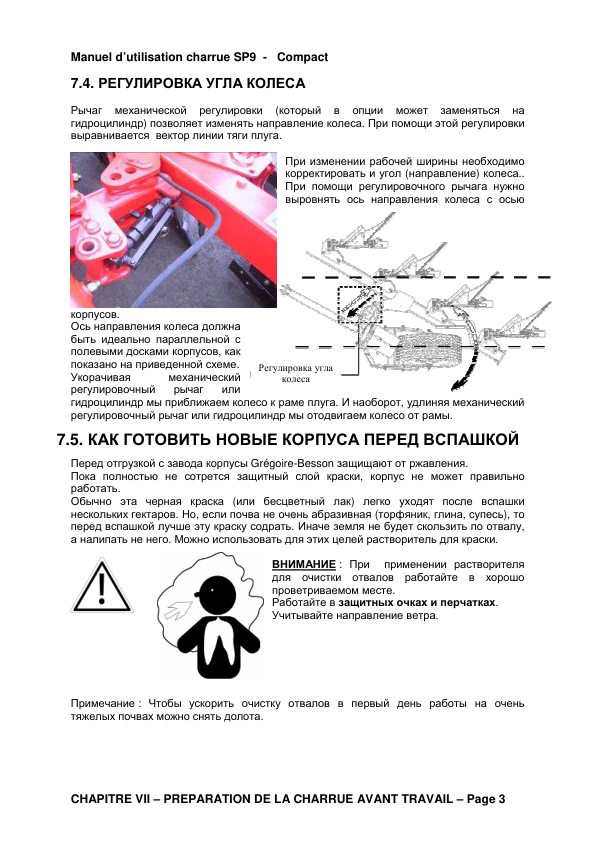 Manuel d'utilisation charrue SP9 - Compact

7.4. РЕГУЛИРОВКА УГЛА КОЛЕСА

Рычаг механической регулировки (который в опции может заменяться на гидроцилиндр) позволяет изменять направление колеса. При помощи этой регулировки выравнивается вектор линии тяги плуга.

При изменении рабочей ширины необходимо корректировать и угол (направление) колеса.. При помощи регулировочного рычага нужно выровнять ось направления колеса с осью корпусов.
Ось направления колеса должна быть идеально параллельной с полевыми досками корпусов, как показано на приведенной схеме. Укорачивая механический регулировочный рычаг или гидроцилиндр мы приближаем колесо к раме плуга. И наоборот, удлиняя механический регулировочный рычаг или гидроцилиндр мы отодвигаем колесо от рамы.

Регулировка угла колеса

7.5. КАК ГОТОВИТЬ НОВЫЕ КОРПУСА ПЕРЕД ВСПАШКОЙ

Перед отгрузкой с завода корпусы Grégoire-Besson защищают от ржавления.
Пока полностью не сотрется защитный слой краски, корпус не может правильно работать.
Обычно эта черная краска (или бесцветный лак) легко уходят после вспашки нескольких гектаров. Но, если почва не очень абразивная (торфяник, глина, супесь), то перед вспашкой лучше эту краску содрать. Иначе земля не будет скользить по отвалу, а налипать не него. Можно использовать для этих целей растворитель для краски.

ВНИМАНИЕ : При применении растворителя для очистки отвалов работайте в хорошо проветриваемом месте.
Работайте в защитных очках и перчатках.
Учитывайте направление ветра.

Примечание : Чтобы ускорить очистку отвалов в первый день работы на очень тяжелых почвах можно снять долота.

CHAPITRE VII – PREPARATION DE LA CHARRUE AVANT TRAVAIL – Page 3