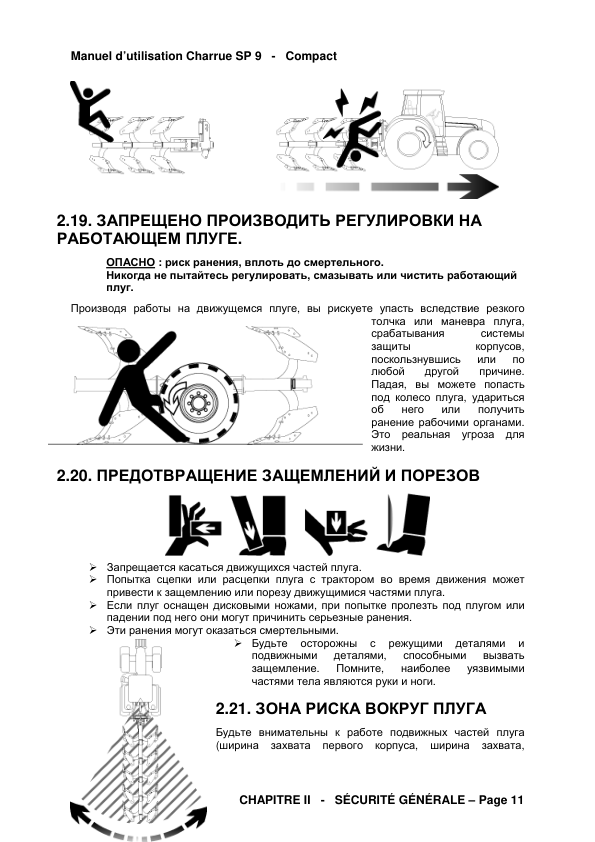 Manuel d'utilisation Charrue SP 9 - Compact

2.19. ЗАПРЕЩЕНО ПРОИЗВОДИТЬ РЕГУЛИРОВКИ НА РАБОТАЮЩЕМ ПЛУГЕ.

ОПАСНО : риск ранения, вплоть до смертельного.
Никогда не пытайтесь регулировать, смазывать или чистить работающий плуг.

Производя работы на движущемся плуге, вы рискуете упасть вследствие резкого толчка или маневра плуга, срабатывания системы защиты корпусов, поскользнувшись или по любой другой причине. Падая, вы можете попасть под колесо плуга, удариться об него или получить ранение рабочими органами. Это реальная угроза для жизни.

2.20. ПРЕДОТВРАЩЕНИЕ ЗАЩЕМЛЕНИЙ И ПОРЕЗОВ

➢ Запрещается касаться движущихся частей плуга.
➢ Попытка сцепки или расцепки плуга с трактором во время движения может привести к защемлению или порезу движущимися частями плуга.
➢ Если плуг оснащен дисковыми ножами, при попытке пролезть под плугом или падении под него они могут причинить серьезные ранения.
➢ Эти ранения могут оказаться смертельными.
➢ Будьте осторожны с режущими деталями и подвижными деталями, способными вызвать защемление. Помните, наиболее уязвимыми частями тела являются руки и ноги.

2.21. ЗОНА РИСКА ВОКРУГ ПЛУГА

Будьте внимательны к работе подвижных частей плуга (ширина захвата первого корпуса, ширина захвата,

CHAPITRE II - SÉCURITÉ GÉNÉRALE – Page 11