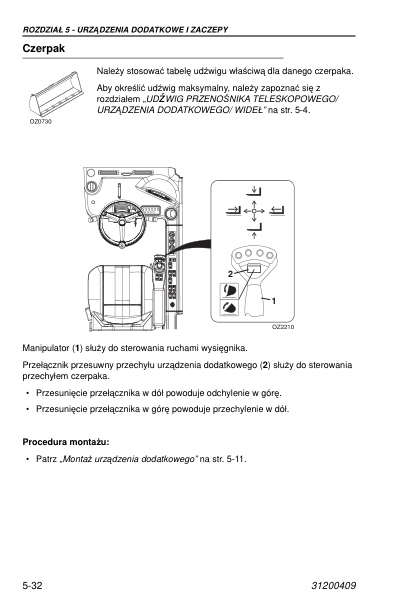 ROZDZIAŁ 5 - URZĄDZENIA DODATKOWE I ZACZEPY

Czerpak

OZ0730

Należy stosować tabelę udźwigu właściwą dla danego czerpaka.

Aby określić udźwig maksymalny, należy zapoznać się z rozdziałem „UDŹWIG PRZENOŚNIKA TELESKOPOWEGO/ URZĄDZENIA DODATKOWEGO/ WIDEŁ" na str. 5-4.

2

1

OZ2210

Manipulator (1) służy do sterowania ruchami wysięgnika.

Przełącznik przesuwny przechyłu urządzenia dodatkowego (2) służy do sterowania przechyłem czerpaka.

• Przesunięcie przełącznika w dół powoduje odchylenie w górę.

• Przesunięcie przełącznika w górę powoduje przechylenie w dół.

Procedura montażu:

• Patrz „Montaż urządzenia dodatkowego" na str. 5-11.

5-32

31200409