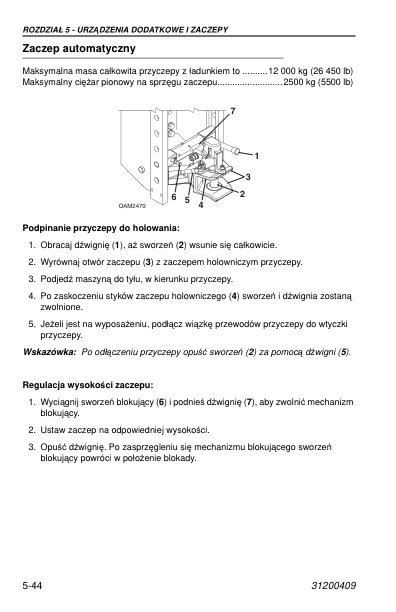 ROZDZIAŁ 5 - URZĄDZENIA DODATKOWE I ZACZEPY

Zaczep automatyczny

Maksymalna masa całkowita przyczepy z ładunkiem to ..........12 000 kg (26 450 lb)
Maksymalny ciężar pionowy na sprzęgu zaczepu..........................2500 kg (5500 lb)

7
1
3
2
6 5 4
OAM2470

Podpinanie przyczepy do holowania:

1. Obracaj dźwignię (1), aż sworzeń (2) wsunie się całkowicie.

2. Wyrównaj otwór zaczepu (3) z zaczepem holowniczym przyczepy.

3. Podjedź maszyną do tyłu, w kierunku przyczepy.

4. Po zaskoczeniu styków zaczepu holowniczego (4) sworzeń i dźwignia zostaną zwolnione.

5. Jeżeli jest na wyposażeniu, podłącz wiązkę przewodów przyczepy do wtyczki przyczepy.

Wskazówka: Po odłączeniu przyczepy opuść sworzeń (2) za pomocą dźwigni (5).

Regulacja wysokości zaczepu:

1. Wyciągnij sworzeń blokujący (6) i podnieś dźwignię (7), aby zwolnić mechanizm blokujący.

2. Ustaw zaczep na odpowiedniej wysokości.

3. Opuść dźwignię. Po zasprzęgleniu się mechanizmu blokującego sworzeń blokujący powróci w położenie blokady.

5-44

31200409