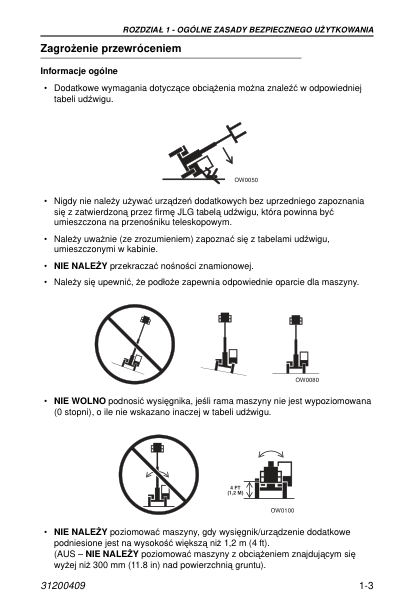 ROZDZIAŁ 1 - OGÓLNE ZASADY BEZPIECZNEGO UŻYTKOWANIA

Zagrożenie przewróceniem

Informacje ogólne

• Dodatkowe wymagania dotyczące obciążenia można znaleźć w odpowiedniej tabeli udźwigu.

OW0050

• Nigdy nie należy używać urządzeń dodatkowych bez uprzedniego zapoznania się z zatwierdzoną przez firmę JLG tabelą udźwigu, która powinna być umieszczona na przenośniku teleskopowym.

• Należy uważnie (ze zrozumieniem) zapoznać się z tabelami udźwigu, umieszczonymi w kabinie.

• NIE NALEŻY przekraczać nośności znamionowej.

• Należy się upewnić, że podłoże zapewnia odpowiednie oparcie dla maszyny.

OW0080

• NIE WOLNO podnosić wysięgnika, jeśli rama maszyny nie jest wypoziomowana (0 stopni), o ile nie wskazano inaczej w tabeli udźwigu.

4 FT (1,2 M)

OW0100

• NIE NALEŻY poziomować maszyny, gdy wysięgnik/urządzenie dodatkowe podniesione jest na wysokość większą niż 1,2 m (4 ft).
(AUS – NIE NALEŻY poziomować maszyny z obciążeniem znajdującym się wyżej niż 300 mm (11.8 in) nad powierzchnią gruntu).

31200409

1-3