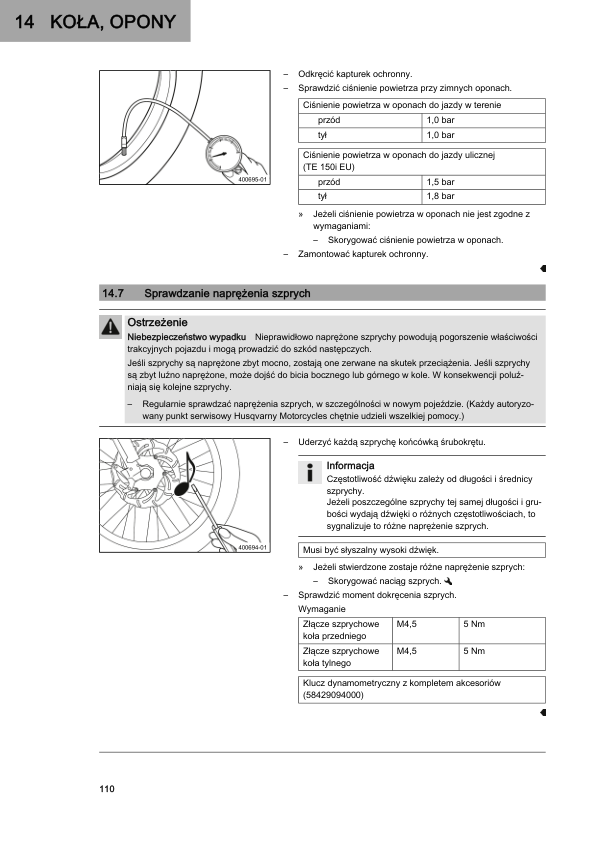 14 KOŁA, OPONY

400695-01

– Odkręcić kapturek ochronny.
– Sprawdzić ciśnienie powietrza przy zimnych oponach.

| Ciśnienie powietrza w oponach do jazdy w terenie | |
|---|---|
| przód | 1,0 bar |
| tył | 1,0 bar |

| Ciśnienie powietrza w oponach do jazdy ulicznej (TE 150i EU) | |
|---|---|
| przód | 1,5 bar |
| tył | 1,8 bar |

» Jeżeli ciśnienie powietrza w oponach nie jest zgodne z wymaganiami:
– Skorygować ciśnienie powietrza w oponach.
– Zamontować kapturek ochronny.

14.7 Sprawdzanie naprężenia szprych

Ostrzeżenie
Niebezpieczeństwo wypadku Nieprawidłowo naprężone szprychy powodują pogorszenie właściwości trakcyjnych pojazdu i mogą prowadzić do szkód następczych.
Jeśli szprychy są naprężone zbyt mocno, zostają one zerwane na skutek przeciążenia. Jeśli szprychy są zbyt luźno naprężone, może dojść do bicia bocznego lub górnego w kole. W konsekwencji poluźniają się kolejne szprychy.
– Regularnie sprawdzać naprężenia szprych, w szczególności w nowym pojeździe. (Każdy autoryzowany punkt serwisowy Husqvarny Motorcycles chętnie udzieli wszelkiej pomocy.)

400694-01

– Uderzyć każdą szprychę końcówką śrubokrętu.

Informacja
Częstotliwość dźwięku zależy od długości i średnicy szprychy.
Jeżeli poszczególne szprychy tej samej długości i grubości wydają dźwięki o różnych częstotliwościach, to sygnalizuje to różne naprężenie szprych.

Musi być słyszalny wysoki dźwięk.

» Jeżeli stwierdzone zostaje różne naprężenie szprych:
– Skorygować naciąg szprych.
– Sprawdzić moment dokręcenia szprych.
Wymaganie

| Złącze szprychowe koła przedniego | M4,5 | 5 Nm |
|---|---|---|
| Złącze szprychowe koła tylnego | M4,5 | 5 Nm |

Klucz dynamometryczny z kompletem akcesoriów (58429094000)

110