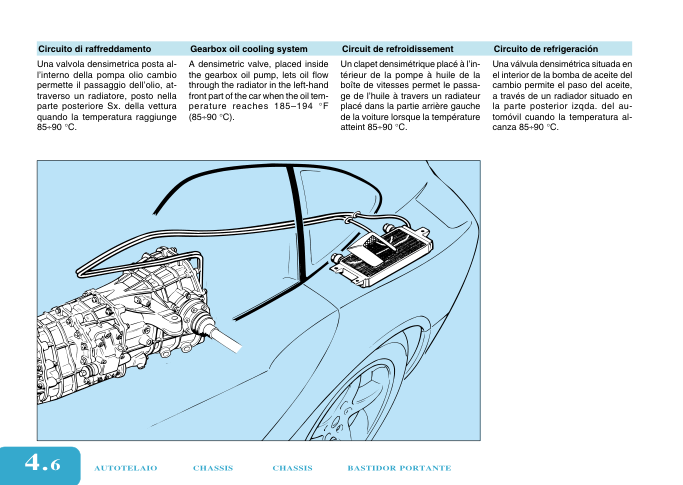 Circuito di raffreddamento

Una valvola densimetrica posta all'interno della pompa olio cambio permette il passaggio dell'olio, attraverso un radiatore, posto nella parte posteriore Sx. della vettura quando la temperatura raggiunge 85÷90 °C.

Gearbox oil cooling system

A densimetric valve, placed inside the gearbox oil pump, lets oil flow through the radiator in the left-hand front part of the car when the oil temperature reaches 185–194 °F (85÷90 °C).

Circuit de refroidissement

Un clapet densimétrique placé à l'intérieur de la pompe à huile de la boîte de vitesses permet le passage de l'huile à travers un radiateur placé dans la partie arrière gauche de la voiture lorsque la température atteint 85÷90 °C.

Circuito de refrigeración

Una válvula densimétrica situada en el interior de la bomba de aceite del cambio permite el paso del aceite, a través de un radiador situado en la parte posterior izqda. del automóvil cuando la temperatura alcanza 85÷90 °C.

4.6 AUTOTELAIO CHASSIS CHASSIS BASTIDOR PORTANTE