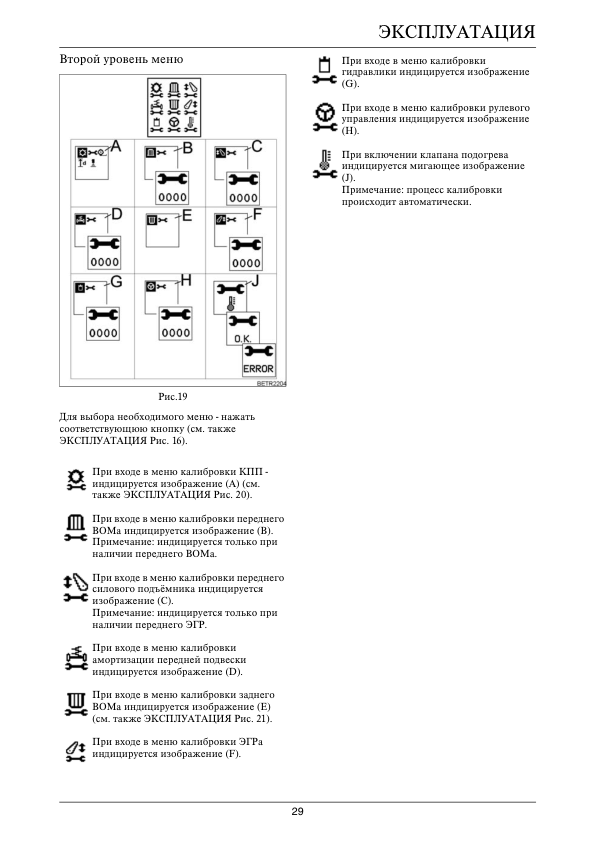 ЭКСПЛУАТАЦИЯ

Второй уровень меню

A

B

0000

C

0000

D

0000

E

F

0000

G

0000

H

0000

J

O.K.

ERROR

BETR2204

Рис.19

Для выбора необходимого меню - нажать соответствующую кнопку (см. также ЭКСПЛУАТАЦИЯ Рис. 16).

При входе в меню калибровки КПП - индицируется изображение (A) (см. также ЭКСПЛУАТАЦИЯ Рис. 20).

При входе в меню калибровки переднего ВОМа индицируется изображение (B). Примечание: индицируется только при наличии переднего ВОМа.

При входе в меню калибровки переднего силового подъёмника индицируется изображение (C). Примечание: индицируется только при наличии переднего ЭГР.

При входе в меню калибровки амортизации передней подвески индицируется изображение (D).

При входе в меню калибровки заднего ВОМа индицируется изображение (E) (см. также ЭКСПЛУАТАЦИЯ Рис. 21).

При входе в меню калибровки ЭГРа индицируется изображение (F).

При входе в меню калибровки гидравлики индицируется изображение (G).

При входе в меню калибровки рулевого управления индицируется изображение (H).

При включении клапана подогрева индицируется мигающее изображение (J).
Примечание: процесс калибровки происходит автоматически.

29