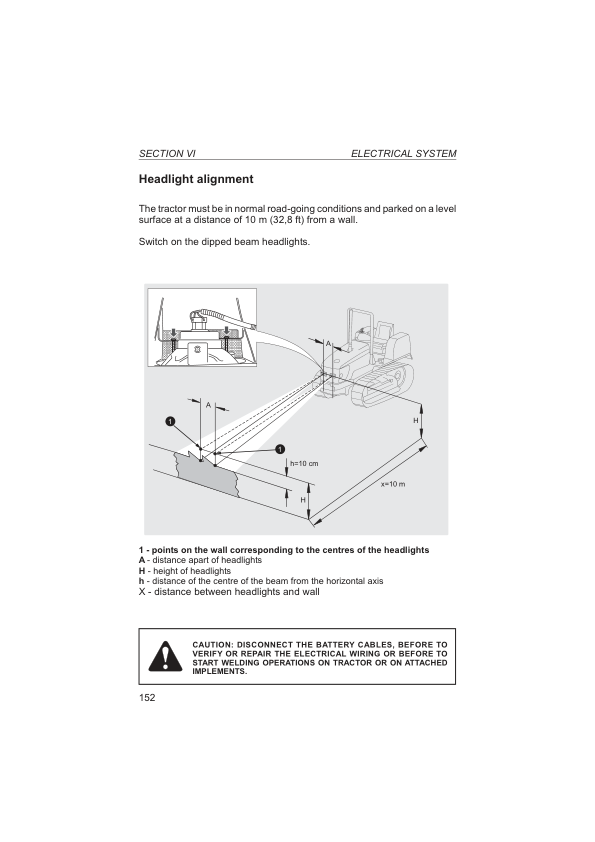 SECTION VI ELECTRICAL SYSTEM

Headlight alignment

The tractor must be in normal road-going conditions and parked on a level surface at a distance of 10 m (32,8 ft) from a wall.

Switch on the dipped beam headlights.

A

A

1

1

H

h=10 cm

x=10 m

H

1 - points on the wall corresponding to the centres of the headlights
A - distance apart of headlights
H - height of headlights
h - distance of the centre of the beam from the horizontal axis
X - distance between headlights and wall

CAUTION: DISCONNECT THE BATTERY CABLES, BEFORE TO VERIFY OR REPAIR THE ELECTRICAL WIRING OR BEFORE TO START WELDING OPERATIONS ON TRACTOR OR ON ATTACHED IMPLEMENTS.

152