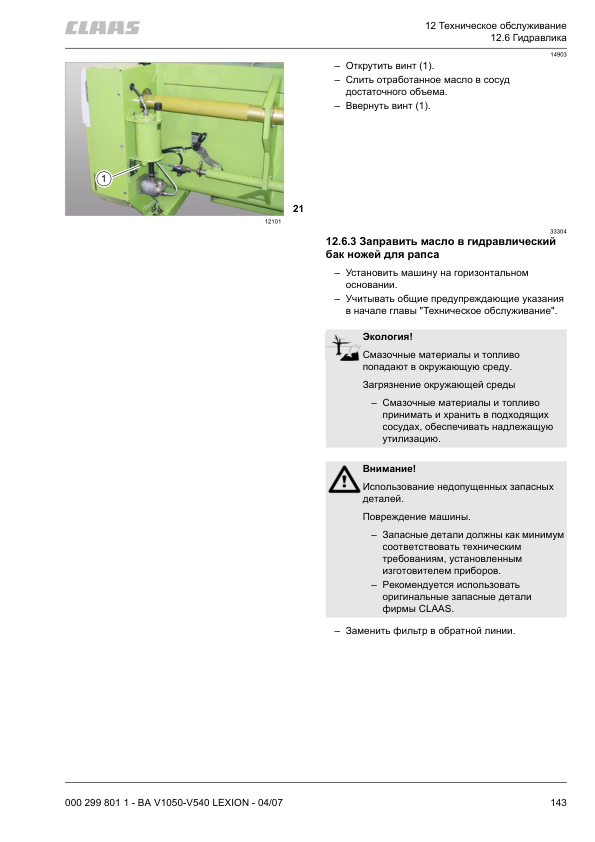 CLAAS

12 Техническое обслуживание
12.6 Гидравлика

14903

1

21

12101

– Открутить винт (1).
– Слить отработанное масло в сосуд достаточного объема.
– Ввернуть винт (1).

33304

12.6.3 Заправить масло в гидравлический бак ножей для рапса

– Установить машину на горизонтальном основании.
– Учитывать общие предупреждающие указания в начале главы "Техническое обслуживание".

Экология!

Смазочные материалы и топливо попадают в окружающую среду.

Загрязнение окружающей среды

– Смазочные материалы и топливо принимать и хранить в подходящих сосудах, обеспечивать надлежащую утилизацию.

Внимание!

Использование недопущенных запасных деталей.

Повреждение машины.

– Запасные детали должны как минимум соответствовать техническим требованиям, установленным изготовителем приборов.
– Рекомендуется использовать оригинальные запасные детали фирмы CLAAS.

– Заменить фильтр в обратной линии.

000 299 801 1 - BA V1050-V540 LEXION - 04/07

143