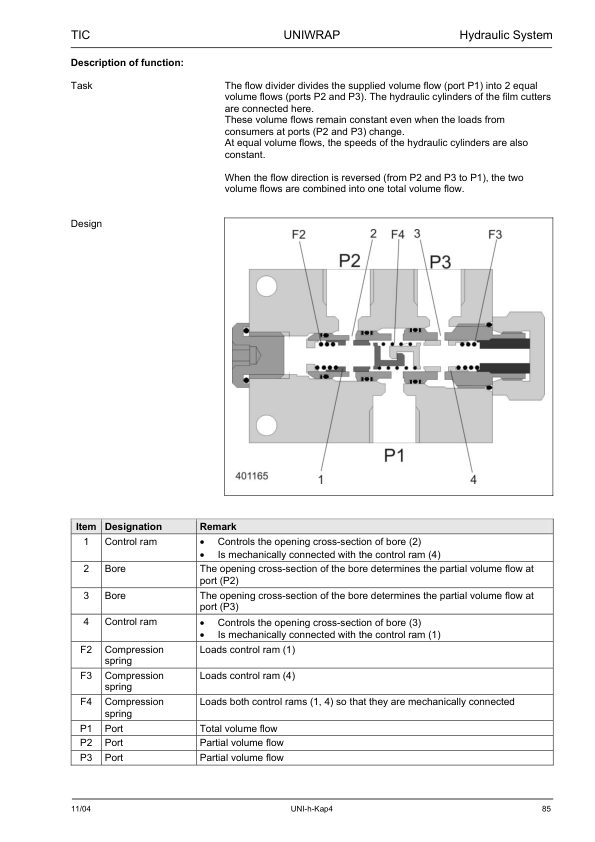 TIC UNIWRAP Hydraulic System

**Description of function:**

Task

The flow divider divides the supplied volume flow (port P1) into 2 equal volume flows (ports P2 and P3). The hydraulic cylinders of the film cutters are connected here.
These volume flows remain constant even when the loads from consumers at ports (P2 and P3) change.
At equal volume flows, the speeds of the hydraulic cylinders are also constant.

When the flow direction is reversed (from P2 and P3 to P1), the two volume flows are combined into one total volume flow.

Design

F2 2 F4 3 F3
P2 P3
P1
401165 1 4

| Item | Designation | Remark |
|---|---|---|
| 1 | Control ram | • Controls the opening cross-section of bore (2) • Is mechanically connected with the control ram (4) |
| 2 | Bore | The opening cross-section of the bore determines the partial volume flow at port (P2) |
| 3 | Bore | The opening cross-section of the bore determines the partial volume flow at port (P3) |
| 4 | Control ram | • Controls the opening cross-section of bore (3) • Is mechanically connected with the control ram (1) |
| F2 | Compression spring | Loads control ram (1) |
| F3 | Compression spring | Loads control ram (4) |
| F4 | Compression spring | Loads both control rams (1, 4) so that they are mechanically connected |
| P1 | Port | Total volume flow |
| P2 | Port | Partial volume flow |
| P3 | Port | Partial volume flow |

11/04 UNI-h-Kap4 85