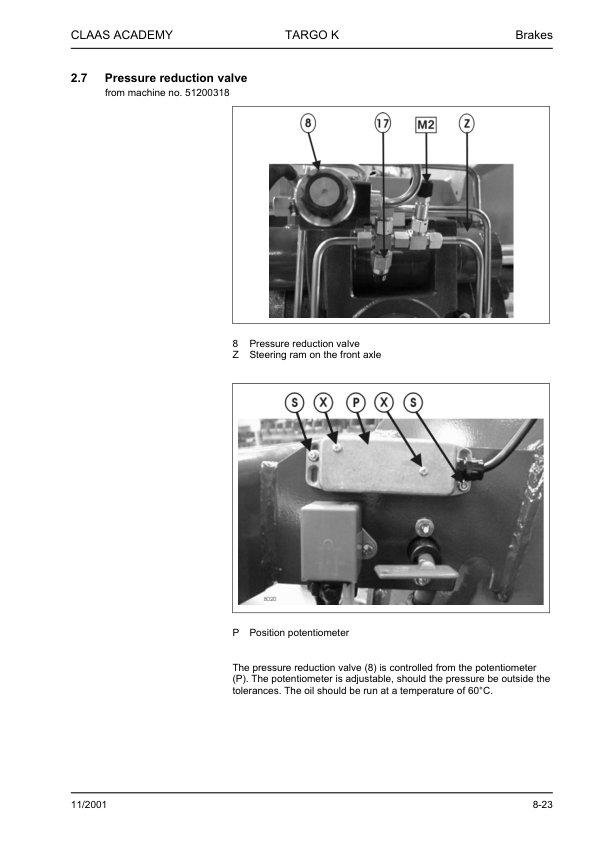 CLAAS ACADEMY TARGO K Brakes

2.7 Pressure reduction valve
from machine no. 51200318

8 17 M2 Z

8 Pressure reduction valve
Z Steering ram on the front axle

S X P X S

8020

P Position potentiometer

The pressure reduction valve (8) is controlled from the potentiometer (P). The potentiometer is adjustable, should the pressure be outside the tolerances. The oil should be run at a temperature of 60°C.

11/2001 8-23