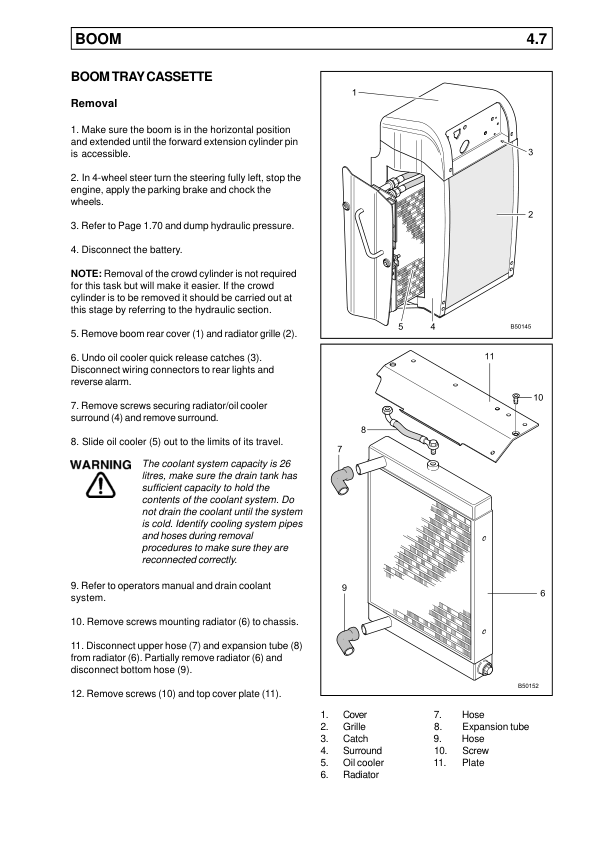 BOOM 4.7

BOOM TRAY CASSETTE

Removal

1. Make sure the boom is in the horizontal position and extended until the forward extension cylinder pin is accessible.

2. In 4-wheel steer turn the steering fully left, stop the engine, apply the parking brake and chock the wheels.

3. Refer to Page 1.70 and dump hydraulic pressure.

4. Disconnect the battery.

NOTE: Removal of the crowd cylinder is not required for this task but will make it easier. If the crowd cylinder is to be removed it should be carried out at this stage by referring to the hydraulic section.

5. Remove boom rear cover (1) and radiator grille (2).

6. Undo oil cooler quick release catches (3). Disconnect wiring connectors to rear lights and reverse alarm.

7. Remove screws securing radiator/oil cooler surround (4) and remove surround.

8. Slide oil cooler (5) out to the limits of its travel.

WARNING The coolant system capacity is 26 litres, make sure the drain tank has sufficient capacity to hold the contents of the coolant system. Do not drain the coolant until the system is cold. Identify cooling system pipes and hoses during removal procedures to make sure they are reconnected correctly.

9. Refer to operators manual and drain coolant system.

10. Remove screws mounting radiator (6) to chassis.

11. Disconnect upper hose (7) and expansion tube (8) from radiator (6). Partially remove radiator (6) and disconnect bottom hose (9).

12. Remove screws (10) and top cover plate (11).

1
3
2
5 4
B50145

11
10
8
7
9
6
B50152

1. Cover
2. Grille
3. Catch
4. Surround
5. Oil cooler
6. Radiator
7. Hose
8. Expansion tube
9. Hose
10. Screw
11. Plate