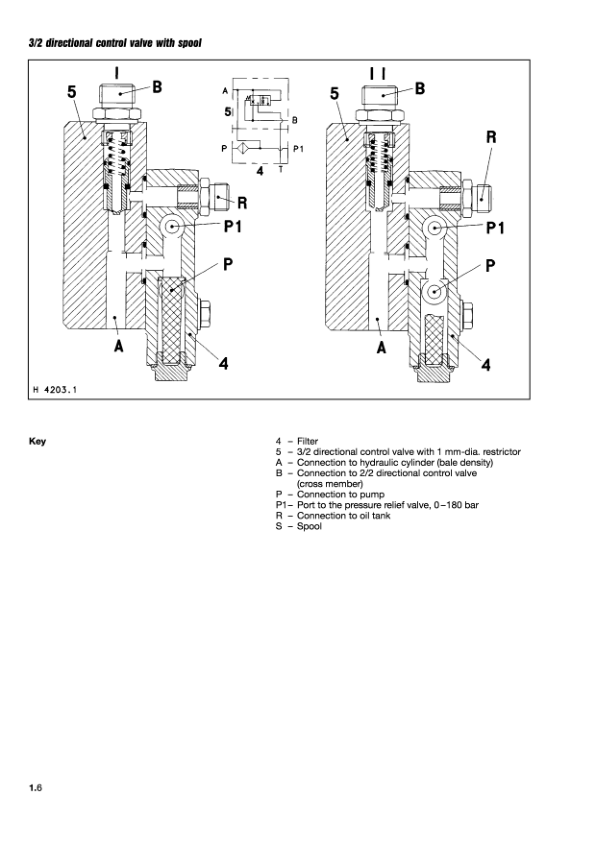 3/2 directional control valve with spool

I

5

B

R

P1

P

A

4

A

5

B

P

P1

4

T

II

5

B

R

P1

P

A

4

H 4203.1

Key

4 – Filter
5 – 3/2 directional control valve with 1 mm-dia. restrictor
A – Connection to hydraulic cylinder (bale density)
B – Connection to 2/2 directional control valve (cross member)
P – Connection to pump
P1– Port to the pressure relief valve, 0–180 bar
R – Connection to oil tank
S – Spool

1.6