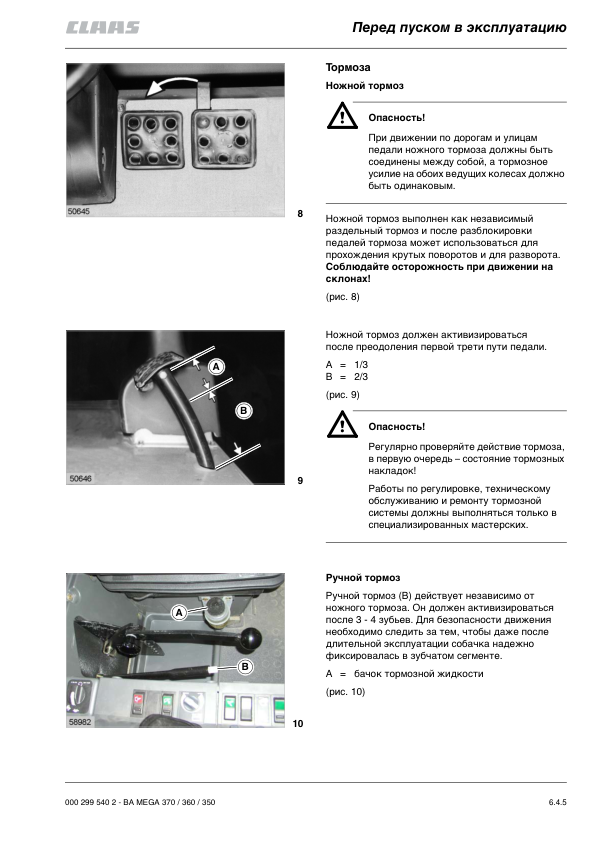 CLAAS

Перед пуском в эксплуатацию

50645

8

Тормоза

Ножной тормоз

Опасность!

При движении по дорогам и улицам педали ножного тормоза должны быть соединены между собой, а тормозное усилие на обоих ведущих колесах должно быть одинаковым.

Ножной тормоз выполнен как независимый раздельный тормоз и после разблокировки педалей тормоза может использоваться для прохождения крутых поворотов и для разворота. **Соблюдайте осторожность при движении на склонах!**

(рис. 8)

A

B

50646

9

Ножной тормоз должен активизироваться после преодоления первой трети пути педали.

A = 1/3
B = 2/3

(рис. 9)

Опасность!

Регулярно проверяйте действие тормоза, в первую очередь – состояние тормозных накладок!

Работы по регулировке, техническому обслуживанию и ремонту тормозной системы должны выполняться только в специализированных мастерских.

A

B

58982

10

Ручной тормоз

Ручной тормоз (B) действует независимо от ножного тормоза. Он должен активизироваться после 3 - 4 зубьев. Для безопасности движения необходимо следить за тем, чтобы даже после длительной эксплуатации собачка надежно фиксировалась в зубчатом сегменте.

A = бачок тормозной жидкости

(рис. 10)

000 299 540 2 - BA MEGA 370 / 360 / 350

6.4.5