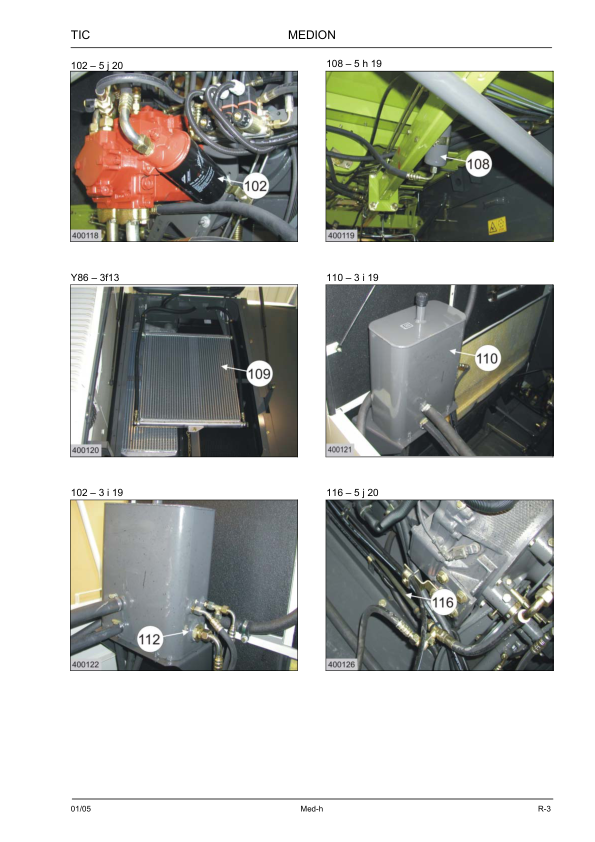 TIC

MEDION

102 – 5 j 20

102

400118

108 – 5 h 19

108

400119

Y86 – 3f13

109

400120

110 – 3 i 19

110

400121

102 – 3 i 19

112

400122

116 – 5 j 20

116

400126

01/05

Med-h

R-3