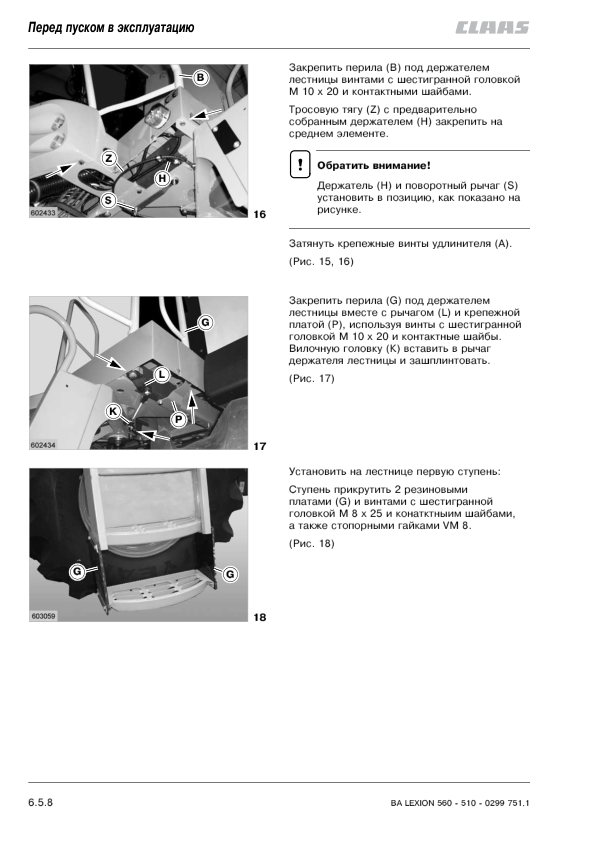 Перед пуском в эксплуатацию

CLAAS

B
Z
H
S
602433
16

Закрепить перила (B) под держателем лестницы винтами с шестигранной головкой M 10 x 20 и контактными шайбами.

Тросовую тягу (Z) с предварительно собранным держателем (H) закрепить на среднем элементе.

!

Обратить внимание!

Держатель (H) и поворотный рычаг (S) установить в позицию, как показано на рисунке.

Затянуть крепежные винты удлинителя (A).

(Рис. 15, 16)

G
L
K
P
602434
17

Закрепить перила (G) под держателем лестницы вместе с рычагом (L) и крепежной платой (P), используя винты с шестигранной головкой M 10 x 20 и контактные шайбы. Вилочную головку (K) вставить в рычаг держателя лестницы и зашплинтовать.

(Рис. 17)

G
G
603059
18

Установить на лестнице первую ступень:

Ступень прикрутить 2 резиновыми платами (G) и винтами с шестигранной головкой M 8 x 25 и конатктными шайбами, а также стопорными гайками VM 8.

(Рис. 18)

6.5.8

BA LEXION 560 - 510 - 0299 751.1