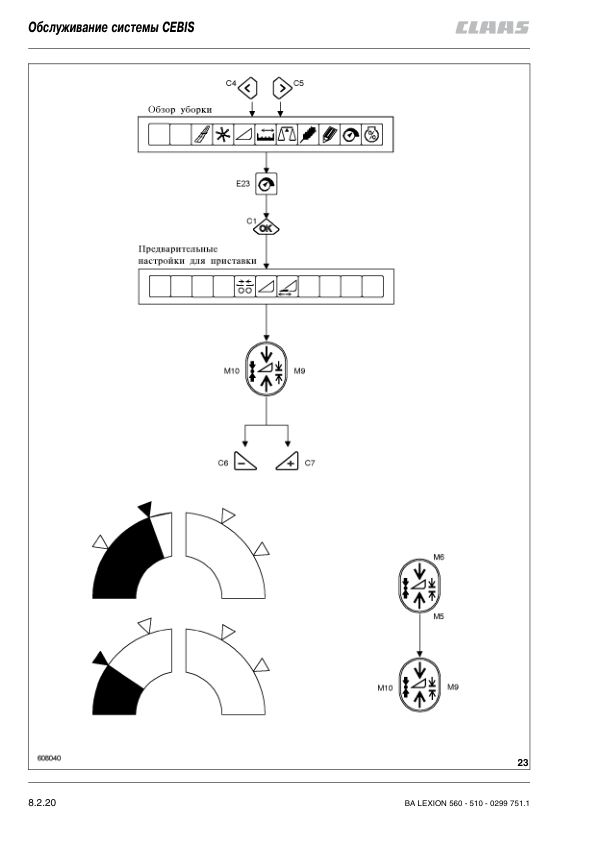 Обслуживание системы CEBIS

CLAAS

C4
C5
Обзор уборки

E23
C1
OK
Предварительные настройки для приставки

M10
M9

C6
C7

M6
M5
M10
M9

608040

23

8.2.20

BA LEXION 560 - 510 - 0299 751.1