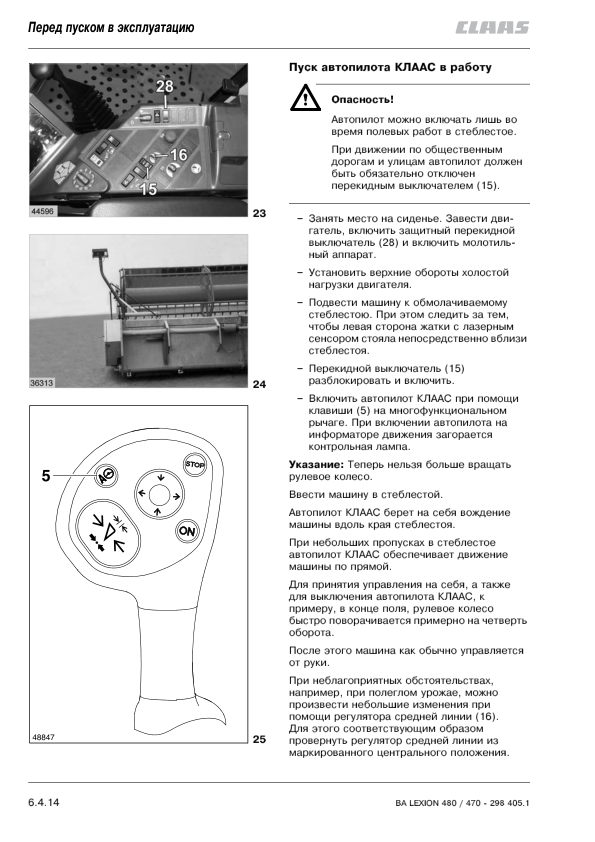 Перед пуском в эксплуатацию

CLAAS

28

16

15

44596

23

36313

24

5

STOP

ON

48847

25

Пуск автопилота КЛААС в работу

Опасность!

Автопилот можно включать лишь во время полевых работ в стеблестое.

При движении по общественным дорогам и улицам автопилот должен быть обязательно отключен перекидным выключателем (15).

– Занять место на сиденье. Завести двигатель, включить защитный перекидной выключатель (28) и включить молотильный аппарат.

– Установить верхние обороты холостой нагрузки двигателя.

– Подвести машину к обмолачиваемому стеблестою. При этом следить за тем, чтобы левая сторона жатки с лазерным сенсором стояла непосредственно вблизи стеблестоя.

– Перекидной выключатель (15) разблокировать и включить.

– Включить автопилот КЛААС при помощи клавиши (5) на многофункциональном рычаге. При включении автопилота на информаторе движения загорается контрольная лампа.

Указание: Теперь нельзя больше вращать рулевое колесо.

Ввести машину в стеблестой.

Автопилот КЛААС берет на себя вождение машины вдоль края стеблестоя.

При небольших пропусках в стеблестое автопилот КЛААС обеспечивает движение машины по прямой.

Для принятия управления на себя, а также для выключения автопилота КЛААС, к примеру, в конце поля, рулевое колесо быстро поворачивается примерно на четверть оборота.

После этого машина как обычно управляется от руки.

При неблагоприятных обстоятельствах, например, при полеглом урожае, можно произвести небольшие изменения при помощи регулятора средней линии (16). Для этого соответствующим образом провернуть регулятор средней линии из маркированного центрального положения.

6.4.14

BA LEXION 480 / 470 - 298 405.1