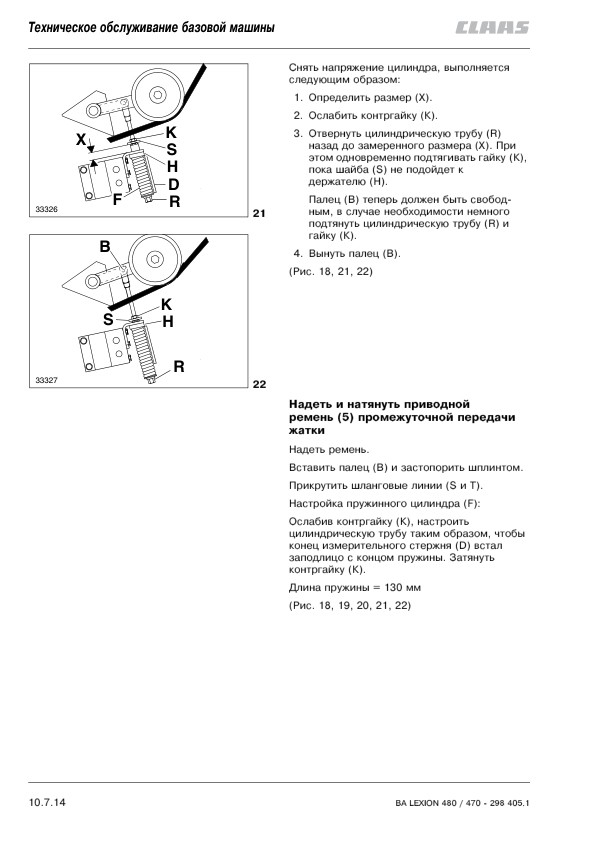 Техническое обслуживание базовой машины

CLAAS

X
K
S
H
D
F
R
33326
21

B
K
S
H
R
33327
22

Снять напряжение цилиндра, выполняется следующим образом:

1. Определить размер (X).
2. Ослабить контргайку (K).
3. Отвернуть цилиндрическую трубу (R) назад до замеренного размера (X). При этом одновременно подтягивать гайку (K), пока шайба (S) не подойдет к держателю (H).

Палец (B) теперь должен быть свободным, в случае необходимости немного подтянуть цилиндрическую трубу (R) и гайку (K).

4. Вынуть палец (B).

(Рис. 18, 21, 22)

Надеть и натянуть приводной ремень (5) промежуточной передачи жатки

Надеть ремень.

Вставить палец (B) и застопорить шплинтом.

Прикрутить шланговые линии (S и T).

Настройка пружинного цилиндра (F):

Ослабив контргайку (K), настроить цилиндрическую трубу таким образом, чтобы конец измерительного стержня (D) встал заподлицо с концом пружины. Затянуть контргайку (K).

Длина пружины = 130 мм

(Рис. 18, 19, 20, 21, 22)

10.7.14

BA LEXION 480 / 470 - 298 405.1