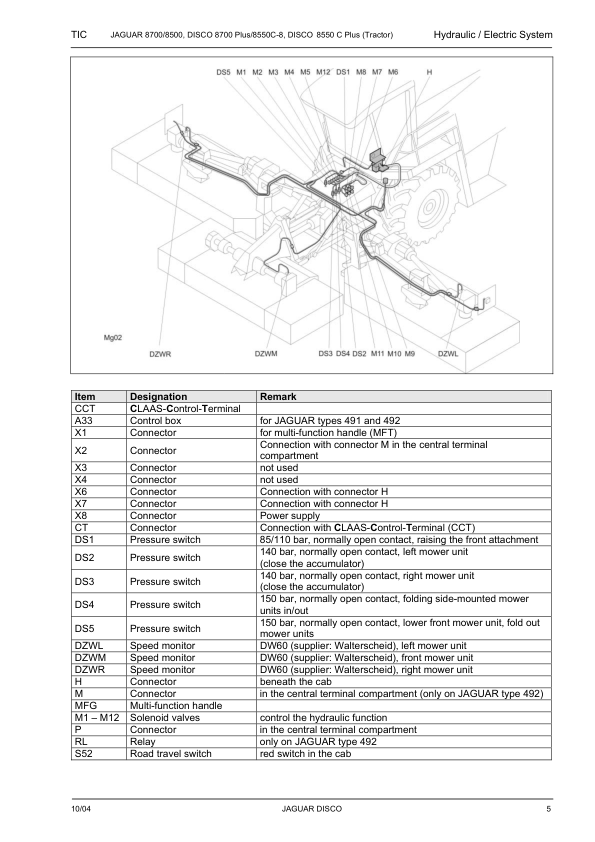 TIC JAGUAR 8700/8500, DISCO 8700 Plus/8550C-8, DISCO 8550 C Plus (Tractor) Hydraulic / Electric System

DS5 M1 M2 M3 M4 M5 M12 DS1 M8 M7 M6 H

Mg02

DZWR DZWM DS3 DS4 DS2 M11 M10 M9 DZWL

| Item | Designation | Remark |
|---|---|---|
| CCT | CLAAS-Control-Terminal | |
| A33 | Control box | for JAGUAR types 491 and 492 |
| X1 | Connector | for multi-function handle (MFT) |
| X2 | Connector | Connection with connector M in the central terminal compartment |
| X3 | Connector | not used |
| X4 | Connector | not used |
| X6 | Connector | Connection with connector H |
| X7 | Connector | Connection with connector H |
| X8 | Connector | Power supply |
| CT | Connector | Connection with CLAAS-Control-Terminal (CCT) |
| DS1 | Pressure switch | 85/110 bar, normally open contact, raising the front attachment |
| DS2 | Pressure switch | 140 bar, normally open contact, left mower unit (close the accumulator) |
| DS3 | Pressure switch | 140 bar, normally open contact, right mower unit (close the accumulator) |
| DS4 | Pressure switch | 150 bar, normally open contact, folding side-mounted mower units in/out |
| DS5 | Pressure switch | 150 bar, normally open contact, lower front mower unit, fold out mower units |
| DZWL | Speed monitor | DW60 (supplier: Walterscheid), left mower unit |
| DZWM | Speed monitor | DW60 (supplier: Walterscheid), front mower unit |
| DZWR | Speed monitor | DW60 (supplier: Walterscheid), right mower unit |
| H | Connector | beneath the cab |
| M | Connector | in the central terminal compartment (only on JAGUAR type 492) |
| MFG | Multi-function handle | |
| M1 – M12 | Solenoid valves | control the hydraulic function |
| P | Connector | in the central terminal compartment |
| RL | Relay | only on JAGUAR type 492 |
| S52 | Road travel switch | red switch in the cab |

10/04 JAGUAR DISCO 5