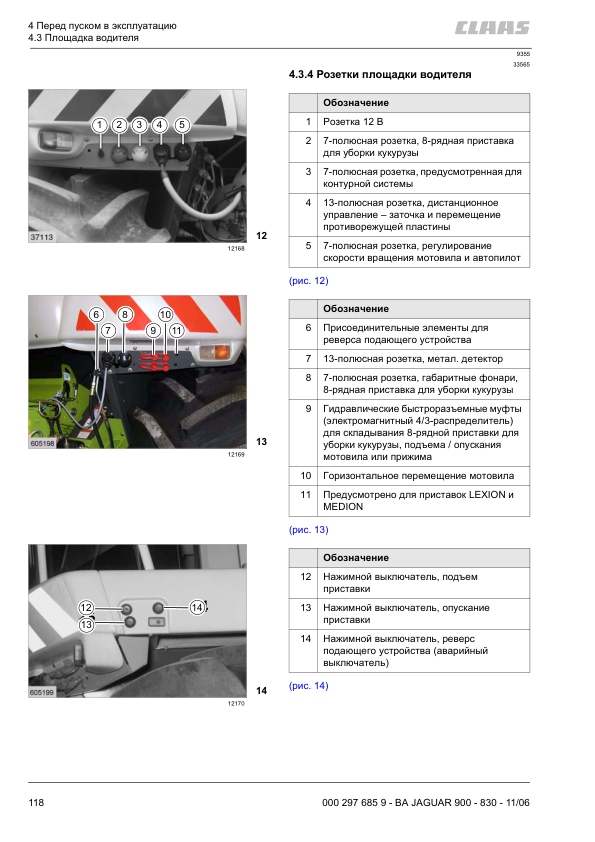 4 Перед пуском в эксплуатацию
4.3 Площадка водителя

CLAAS

9355
33565

4.3.4 Розетки площадки водителя

1 2 3 4 5

37113

12168

12

| | Обозначение |
|---|---|
| 1 | Розетка 12 В |
| 2 | 7-полюсная розетка, 8-рядная приставка для уборки кукурузы |
| 3 | 7-полюсная розетка, предусмотренная для контурной системы |
| 4 | 13-полюсная розетка, дистанционное управление – заточка и перемещение противорежущей пластины |
| 5 | 7-полюсная розетка, регулирование скорости вращения мотовила и автопилот |

(рис. 12)

6 7 8 9 10 11

605198

12169

13

| | Обозначение |
|---|---|
| 6 | Присоединительные элементы для реверса подающего устройства |
| 7 | 13-полюсная розетка, метал. детектор |
| 8 | 7-полюсная розетка, габаритные фонари, 8-рядная приставка для уборки кукурузы |
| 9 | Гидравлические быстроразъемные муфты (электромагнитный 4/3-распределитель) для складывания 8-рядной приставки для уборки кукурузы, подъема / опускания мотовила или прижима |
| 10 | Горизонтальное перемещение мотовила |
| 11 | Предусмотрено для приставок LEXION и MEDION |

(рис. 13)

12 13 14

605199

12170

14

| | Обозначение |
|---|---|
| 12 | Нажимной выключатель, подъем приставки |
| 13 | Нажимной выключатель, опускание приставки |
| 14 | Нажимной выключатель, реверс подающего устройства (аварийный выключатель) |

(рис. 14)

118

000 297 685 9 - BA JAGUAR 900 - 830 - 11/06