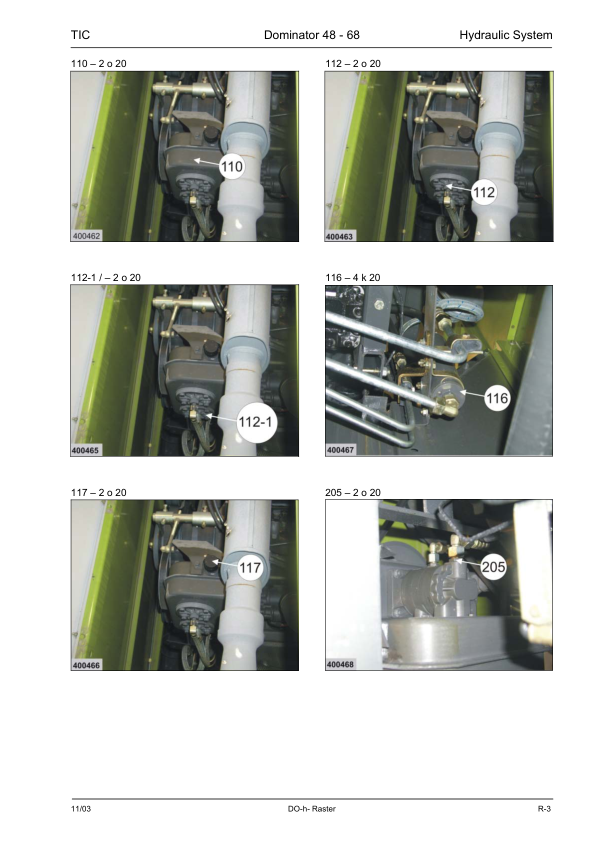 TIC Dominator 48 - 68 Hydraulic System

110 – 2 o 20

110

400462

112 – 2 o 20

112

400463

112-1 / – 2 o 20

112-1

400465

116 – 4 k 20

116

400467

117 – 2 o 20

117

400466

205 – 2 o 20

205

400468

11/03 DO-h- Raster R-3