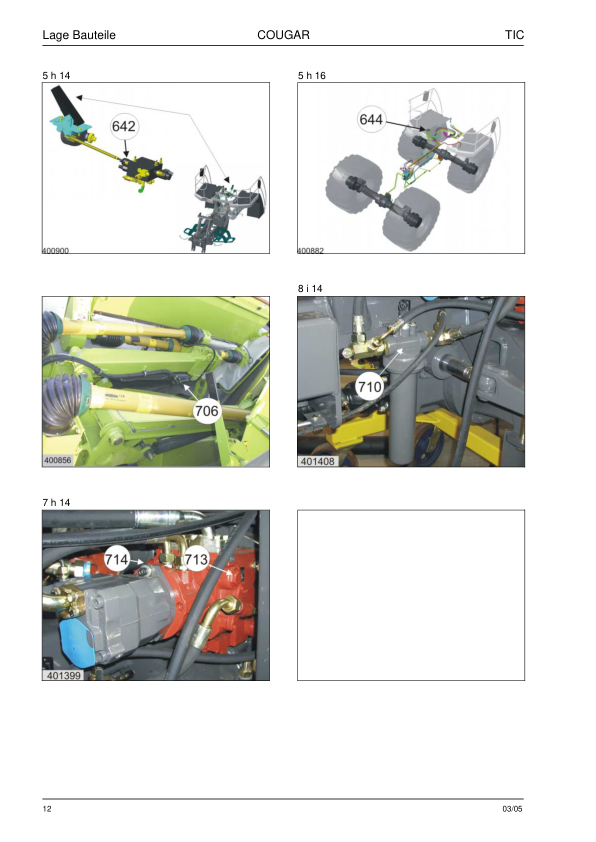 Lage Bauteile COUGAR TIC

5 h 14

642

400900

5 h 16

644

400882

706

400856

8 i 14

710

401408

7 h 14

714

713

401399

12 03/05