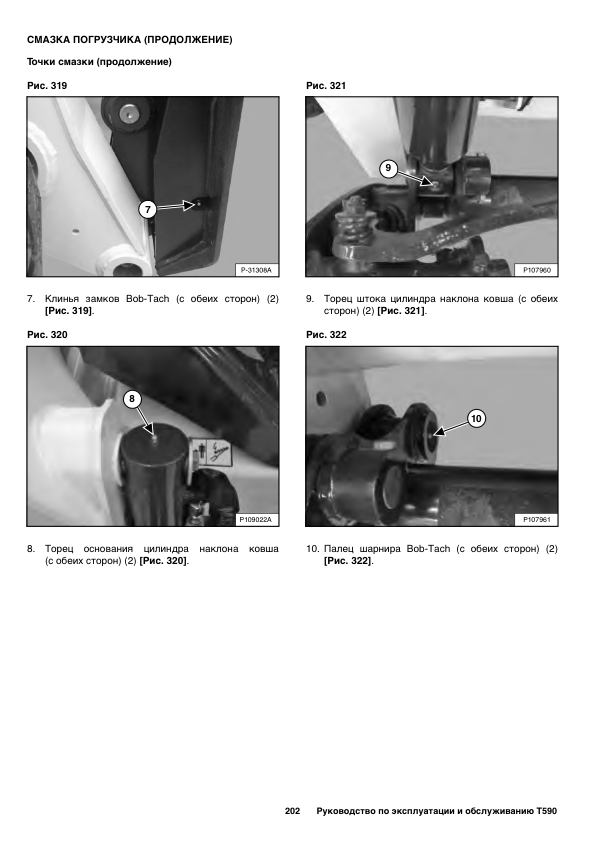 СМАЗКА ПОГРУЗЧИКА (ПРОДОЛЖЕНИЕ)

Точки смазки (продолжение)

Рис. 319

7

P-31308A

7. Клинья замков Bob-Tach (с обеих сторон) (2) [Рис. 319].

Рис. 320

8

P109022A

8. Торец основания цилиндра наклона ковша (с обеих сторон) (2) [Рис. 320].

Рис. 321

9

P107960

9. Торец штока цилиндра наклона ковша (с обеих сторон) (2) [Рис. 321].

Рис. 322

10

P107961

10. Палец шарнира Bob-Tach (с обеих сторон) (2) [Рис. 322].

202 Руководство по эксплуатации и обслуживанию T590