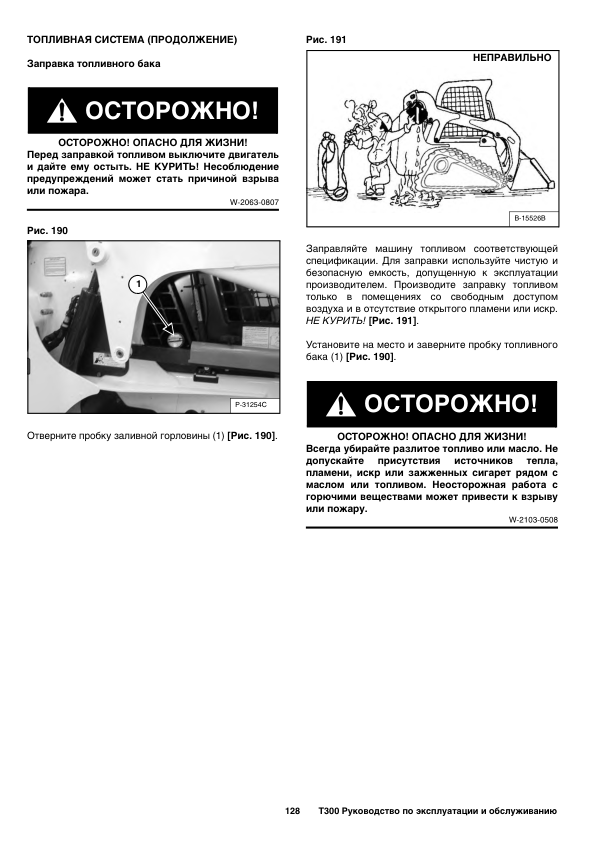 ТОПЛИВНАЯ СИСТЕМА (ПРОДОЛЖЕНИЕ)

Заправка топливного бака

ОСТОРОЖНО!

ОСТОРОЖНО! ОПАСНО ДЛЯ ЖИЗНИ!
Перед заправкой топливом выключите двигатель и дайте ему остыть. НЕ КУРИТЬ! Несоблюдение предупреждений может стать причиной взрыва или пожара.

W-2063-0807

Рис. 190

1

P-31254C

Отверните пробку заливной горловины (1) [Рис. 190].

Рис. 191

НЕПРАВИЛЬНО

B-15526B

Заправляйте машину топливом соответствующей спецификации. Для заправки используйте чистую и безопасную емкость, допущенную к эксплуатации производителем. Производите заправку топливом только в помещениях со свободным доступом воздуха и в отсутствие открытого пламени или искр. НЕ КУРИТЬ! [Рис. 191].

Установите на место и заверните пробку топливного бака (1) [Рис. 190].

ОСТОРОЖНО!

ОСТОРОЖНО! ОПАСНО ДЛЯ ЖИЗНИ!
Всегда убирайте разлитое топливо или масло. Не допускайте присутствия источников тепла, пламени, искр или зажженных сигарет рядом с маслом или топливом. Неосторожная работа с горючими веществами может привести к взрыву или пожару.

W-2103-0508

128 T300 Руководство по эксплуатации и обслуживанию