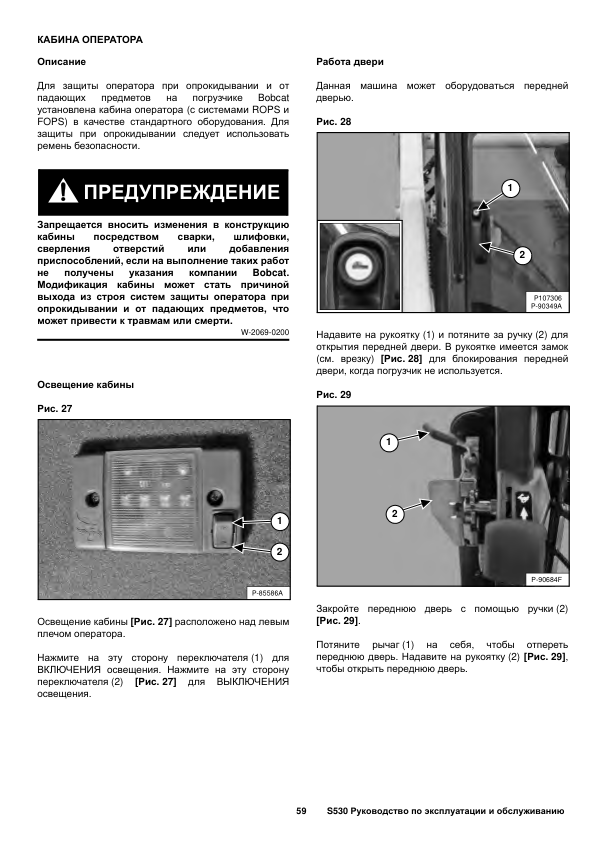 КАБИНА ОПЕРАТОРА

Описание

Для защиты оператора при опрокидывании и от падающих предметов на погрузчике Bobcat установлена кабина оператора (с системами ROPS и FOPS) в качестве стандартного оборудования. Для защиты при опрокидывании следует использовать ремень безопасности.

ПРЕДУПРЕЖДЕНИЕ

Запрещается вносить изменения в конструкцию кабины посредством сварки, шлифовки, сверления отверстий или добавления приспособлений, если на выполнение таких работ не получены указания компании Bobcat. Модификация кабины может стать причиной выхода из строя систем защиты оператора при опрокидывании и от падающих предметов, что может привести к травмам или смерти.

W-2069-0200

Освещение кабины

Рис. 27

1

2

P-85586A

Освещение кабины [Рис. 27] расположено над левым плечом оператора.

Нажмите на эту сторону переключателя (1) для ВКЛЮЧЕНИЯ освещения. Нажмите на эту сторону переключателя (2) [Рис. 27] для ВЫКЛЮЧЕНИЯ освещения.

Работа двери

Данная машина может оборудоваться передней дверью.

Рис. 28

1

2

P107306
P-90349A

Надавите на рукоятку (1) и потяните за ручку (2) для открытия передней двери. В рукоятке имеется замок (см. врезку) [Рис. 28] для блокирования передней двери, когда погрузчик не используется.

Рис. 29

1

2

P-90684F

Закройте переднюю дверь с помощью ручки (2) [Рис. 29].

Потяните рычаг (1) на себя, чтобы отпереть переднюю дверь. Надавите на рукоятку (2) [Рис. 29], чтобы открыть переднюю дверь.

59 S530 Руководство по эксплуатации и обслуживанию