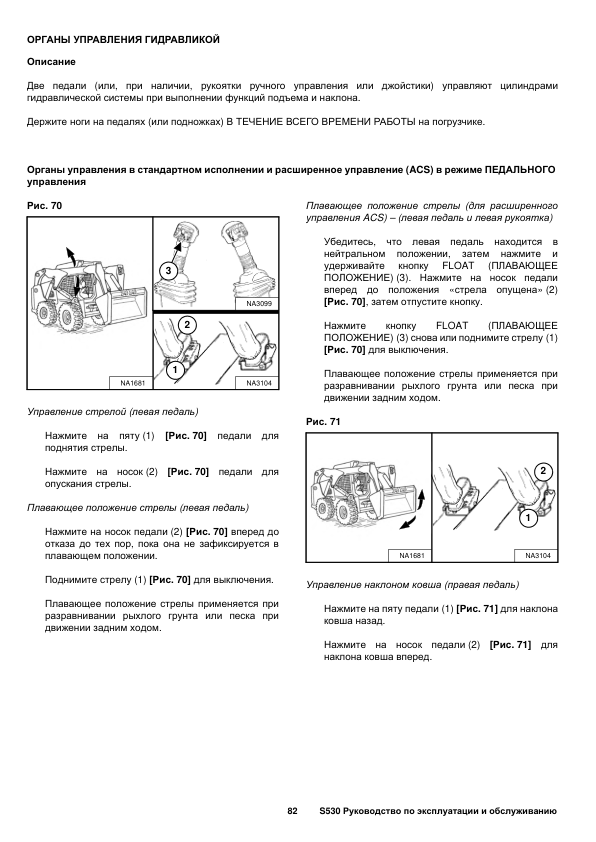 ОРГАНЫ УПРАВЛЕНИЯ ГИДРАВЛИКОЙ

Описание

Две педали (или, при наличии, рукоятки ручного управления или джойстики) управляют цилиндрами гидравлической системы при выполнении функций подъема и наклона.

Держите ноги на педалях (или подножках) В ТЕЧЕНИЕ ВСЕГО ВРЕМЕНИ РАБОТЫ на погрузчике.

Органы управления в стандартном исполнении и расширенное управление (ACS) в режиме ПЕДАЛЬНОГО управления

Рис. 70

3
NA3099
2
1
NA1681
NA3104

Управление стрелой (левая педаль)

Нажмите на пяту (1) [Рис. 70] педали для поднятия стрелы.

Нажмите на носок (2) [Рис. 70] педали для опускания стрелы.

Плавающее положение стрелы (левая педаль)

Нажмите на носок педали (2) [Рис. 70] вперед до отказа до тех пор, пока она не зафиксируется в плавающем положении.

Поднимите стрелу (1) [Рис. 70] для выключения.

Плавающее положение стрелы применяется при разравнивании рыхлого грунта или песка при движении задним ходом.

Плавающее положение стрелы (для расширенного управления ACS) – (левая педаль и левая рукоятка)

Убедитесь, что левая педаль находится в нейтральном положении, затем нажмите и удерживайте кнопку FLOAT (ПЛАВАЮЩЕЕ ПОЛОЖЕНИЕ) (3). Нажмите на носок педали вперед до положения «стрела опущена» (2) [Рис. 70], затем отпустите кнопку.

Нажмите кнопку FLOAT (ПЛАВАЮЩЕЕ ПОЛОЖЕНИЕ) (3) снова или поднимите стрелу (1) [Рис. 70] для выключения.

Плавающее положение стрелы применяется при разравнивании рыхлого грунта или песка при движении задним ходом.

Рис. 71

2
1
NA1681
NA3104

Управление наклоном ковша (правая педаль)

Нажмите на пяту педали (1) [Рис. 71] для наклона ковша назад.

Нажмите на носок педали (2) [Рис. 71] для наклона ковша вперед.

82 S530 Руководство по эксплуатации и обслуживанию