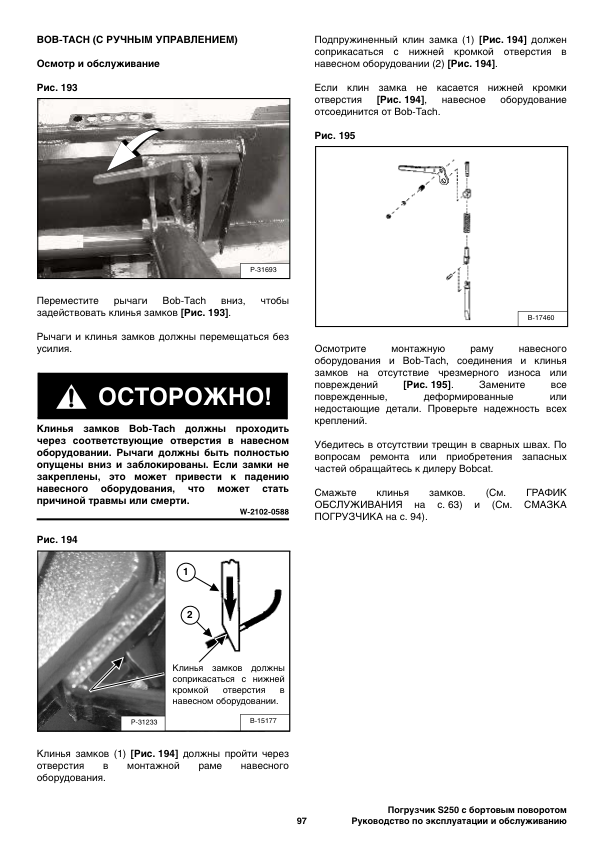 BOB-TACH (С РУЧНЫМ УПРАВЛЕНИЕМ)

Осмотр и обслуживание

Рис. 193

P-31693

Переместите рычаги Bob-Tach вниз, чтобы задействовать клинья замков [Рис. 193].

Рычаги и клинья замков должны перемещаться без усилия.

ОСТОРОЖНО!

Клинья замков Bob-Tach должны проходить через соответствующие отверстия в навесном оборудовании. Рычаги должны быть полностью опущены вниз и заблокированы. Если замки не закреплены, это может привести к падению навесного оборудования, что может стать причиной травмы или смерти.

W-2102-0588

Рис. 194

1

2

Клинья замков должны соприкасаться с нижней кромкой отверстия в навесном оборудовании.

P-31233

B-15177

Клинья замков (1) [Рис. 194] должны пройти через отверстия в монтажной раме навесного оборудования.

Подпружиненный клин замка (1) [Рис. 194] должен соприкасаться с нижней кромкой отверстия в навесном оборудовании (2) [Рис. 194].

Если клин замка не касается нижней кромки отверстия [Рис. 194], навесное оборудование отсоединится от Bob-Tach.

Рис. 195

B-17460

Осмотрите монтажную раму навесного оборудования и Bob-Tach, соединения и клинья замков на отсутствие чрезмерного износа или повреждений [Рис. 195]. Замените все поврежденные, деформированные или недостающие детали. Проверьте надежность всех креплений.

Убедитесь в отсутствии трещин в сварных швах. По вопросам ремонта или приобретения запасных частей обращайтесь к дилеру Bobcat.

Смажьте клинья замков. (См. ГРАФИК ОБСЛУЖИВАНИЯ на с. 63) и (См. СМАЗКА ПОГРУЗЧИКА на с. 94).

97

Погрузчик S250 с бортовым поворотом
Руководство по эксплуатации и обслуживанию