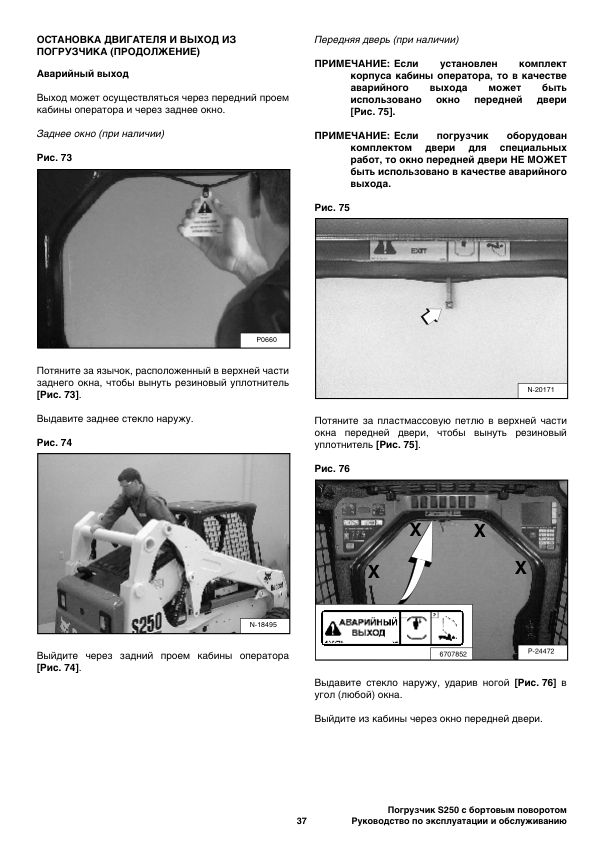 ОСТАНОВКА ДВИГАТЕЛЯ И ВЫХОД ИЗ ПОГРУЗЧИКА (ПРОДОЛЖЕНИЕ)

Аварийный выход

Выход может осуществляться через передний проем кабины оператора и через заднее окно.

Заднее окно (при наличии)

Рис. 73

P0660

Потяните за язычок, расположенный в верхней части заднего окна, чтобы вынуть резиновый уплотнитель [Рис. 73].

Выдавите заднее стекло наружу.

Рис. 74

S250

N-18495

Выйдите через задний проем кабины оператора [Рис. 74].

Передняя дверь (при наличии)

ПРИМЕЧАНИЕ: Если установлен комплект корпуса кабины оператора, то в качестве аварийного выхода может быть использовано окно передней двери [Рис. 75].

ПРИМЕЧАНИЕ: Если погрузчик оборудован комплектом двери для специальных работ, то окно передней двери НЕ МОЖЕТ быть использовано в качестве аварийного выхода.

Рис. 75

EXIT

N-20171

Потяните за пластмассовую петлю в верхней части окна передней двери, чтобы вынуть резиновый уплотнитель [Рис. 75].

Рис. 76

X X X X

АВАРИЙНЫЙ ВЫХОД

6707852

P-24472

Выдавите стекло наружу, ударив ногой [Рис. 76] в угол (любой) окна.

Выйдите из кабины через окно передней двери.

37

Погрузчик S250 с бортовым поворотом
Руководство по эксплуатации и обслуживанию