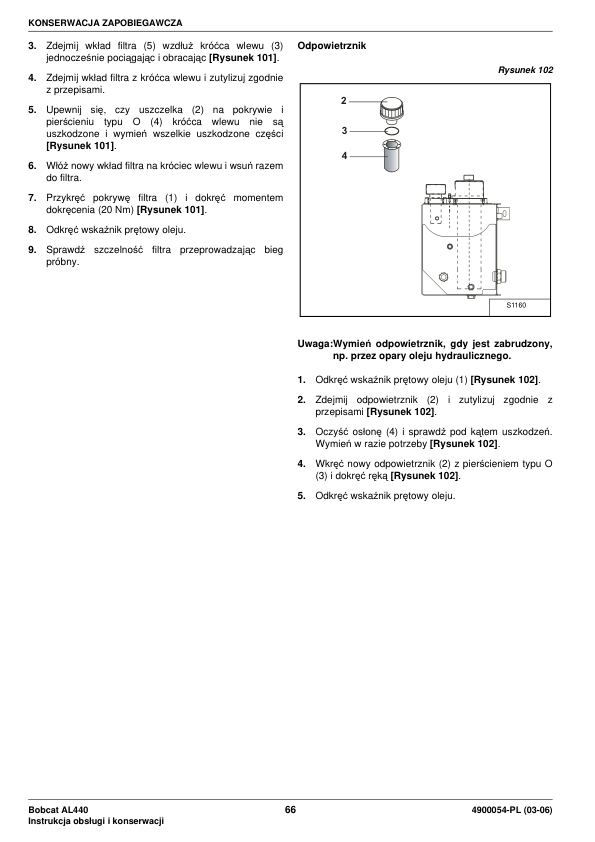 KONSERWACJA ZAPOBIEGAWCZA

3. Zdejmij wkład filtra (5) wzdłuż króćca wlewu (3) jednocześnie pociągając i obracając [Rysunek 101].

4. Zdejmij wkład filtra z króćca wlewu i zutylizuj zgodnie z przepisami.

5. Upewnij się, czy uszczelka (2) na pokrywie i pierścieniu typu O (4) króćca wlewu nie są uszkodzone i wymień wszelkie uszkodzone części [Rysunek 101].

6. Włóż nowy wkład filtra na króciec wlewu i wsuń razem do filtra.

7. Przykręć pokrywę filtra (1) i dokręć momentem dokręcenia (20 Nm) [Rysunek 101].

8. Odkręć wskaźnik prętowy oleju.

9. Sprawdź szczelność filtra przeprowadzając bieg próbny.

Odpowietrznik

Rysunek 102

2
3
4

S1160

Uwaga:Wymień odpowietrznik, gdy jest zabrudzony, np. przez opary oleju hydraulicznego.

1. Odkręć wskaźnik prętowy oleju (1) [Rysunek 102].

2. Zdejmij odpowietrznik (2) i zutylizuj zgodnie z przepisami [Rysunek 102].

3. Oczyść osłonę (4) i sprawdź pod kątem uszkodzeń. Wymień w razie potrzeby [Rysunek 102].

4. Wkręć nowy odpowietrznik (2) z pierścieniem typu O (3) i dokręć ręką [Rysunek 102].

5. Odkręć wskaźnik prętowy oleju.

Bobcat AL440
Instrukcja obsługi i konserwacji
66
4900054-PL (03-06)