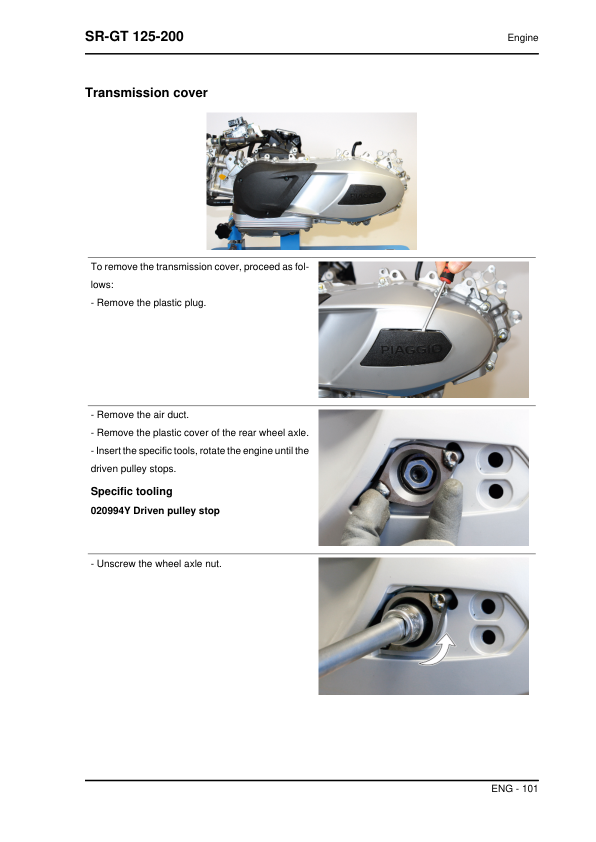 SR-GT 125-200

Engine

Transmission cover

To remove the transmission cover, proceed as follows:

- Remove the plastic plug.

PIAGGIO

- Remove the air duct.

- Remove the plastic cover of the rear wheel axle.

- Insert the specific tools, rotate the engine until the driven pulley stops.

Specific tooling

020994Y Driven pulley stop

- Unscrew the wheel axle nut.

ENG - 101