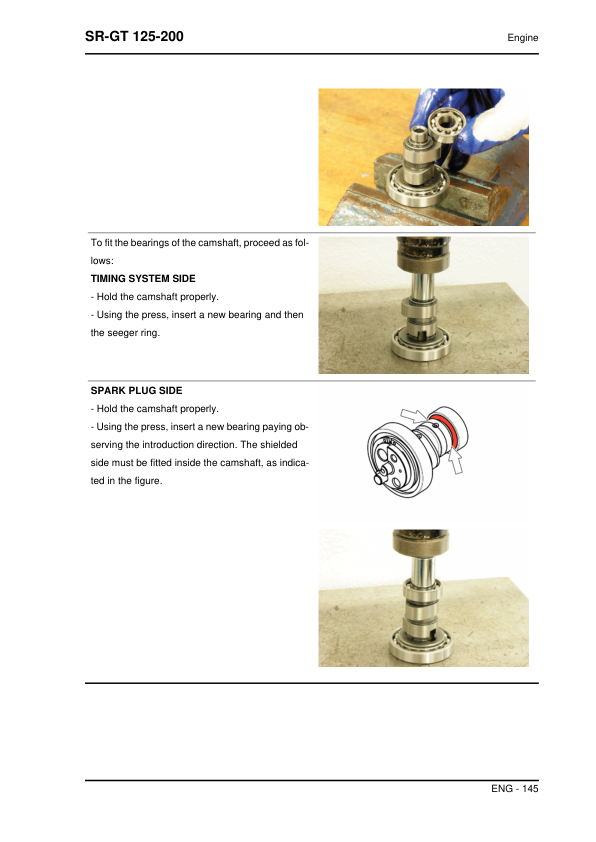 SR-GT 125-200

Engine

To fit the bearings of the camshaft, proceed as follows:

TIMING SYSTEM SIDE

- Hold the camshaft properly.

- Using the press, insert a new bearing and then the seeger ring.

SPARK PLUG SIDE

- Hold the camshaft properly.

- Using the press, insert a new bearing paying observing the introduction direction. The shielded side must be fitted inside the camshaft, as indicated in the figure.

ENG - 145