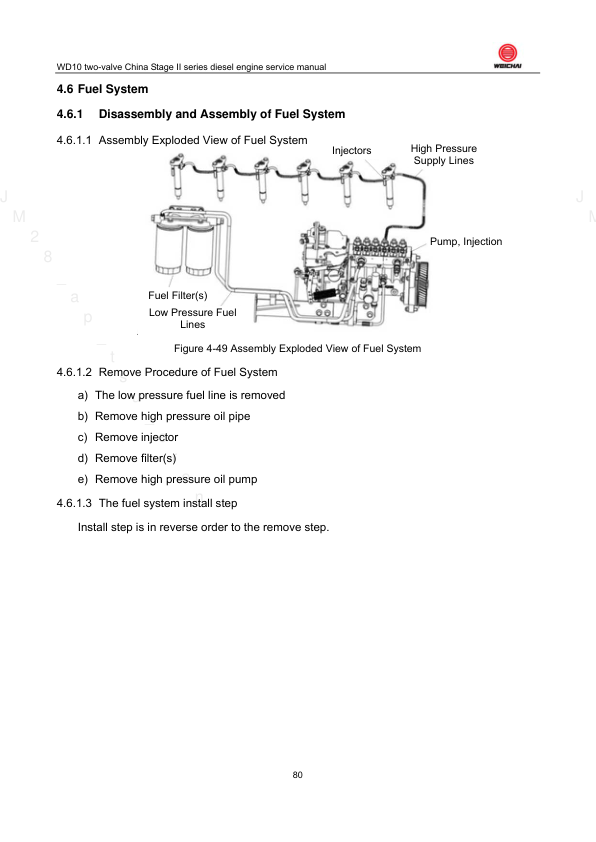 WD10 two-valve China Stage II series diesel engine service manual

WEICHAI

4.6 Fuel System

4.6.1 Disassembly and Assembly of Fuel System

4.6.1.1 Assembly Exploded View of Fuel System

Injectors

High Pressure Supply Lines

Pump, Injection

Fuel Filter(s)

Low Pressure Fuel Lines

Figure 4-49 Assembly Exploded View of Fuel System

4.6.1.2 Remove Procedure of Fuel System

a) The low pressure fuel line is removed

b) Remove high pressure oil pipe

c) Remove injector

d) Remove filter(s)

e) Remove high pressure oil pump

4.6.1.3 The fuel system install step

Install step is in reverse order to the remove step.

80