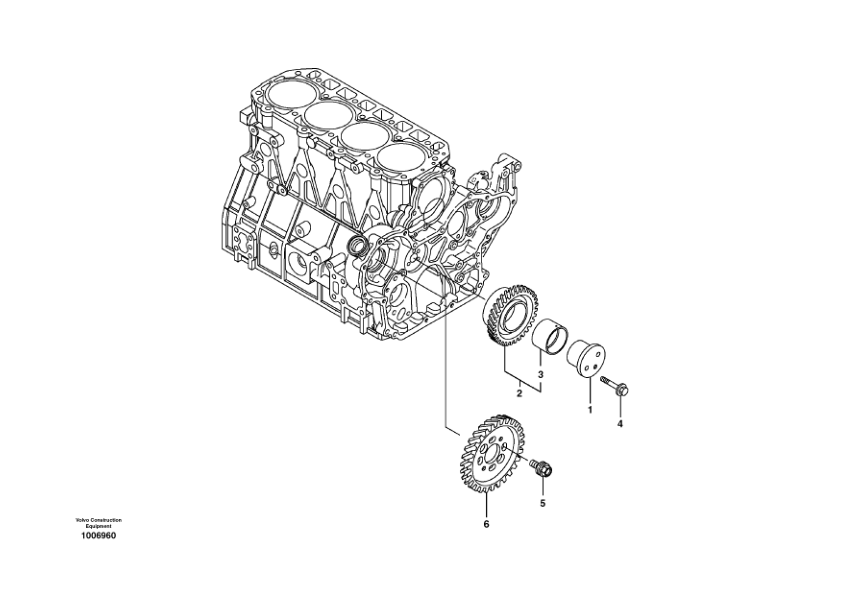 3
2
1
4
5
6
Volvo Construction Equipment
1006960